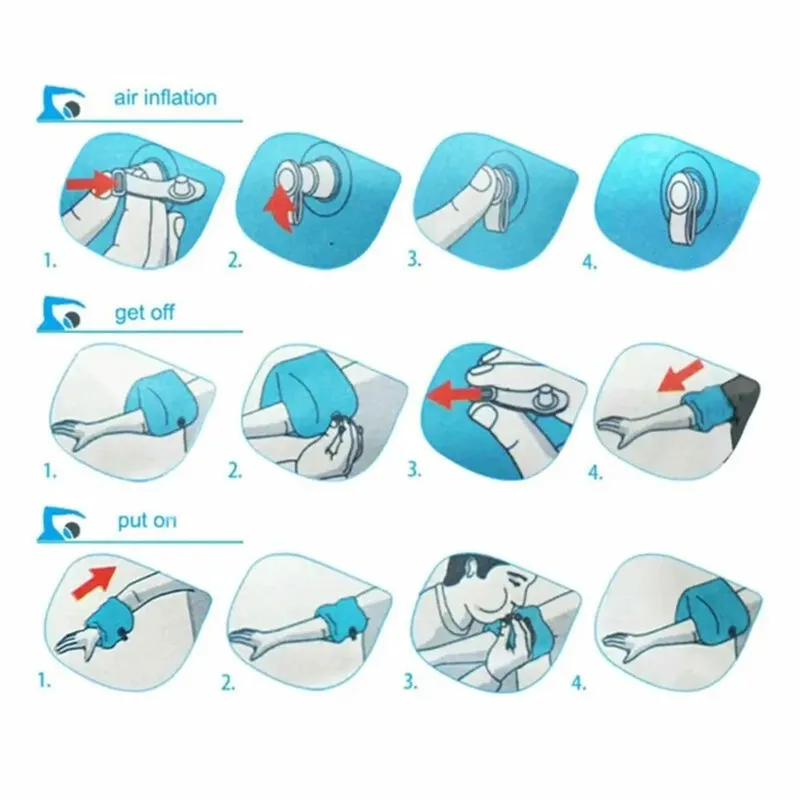 air inflation

1. 2. 3. 4.

get off

1. 2. 3. 4.

put on

1. 2. 3. 4.