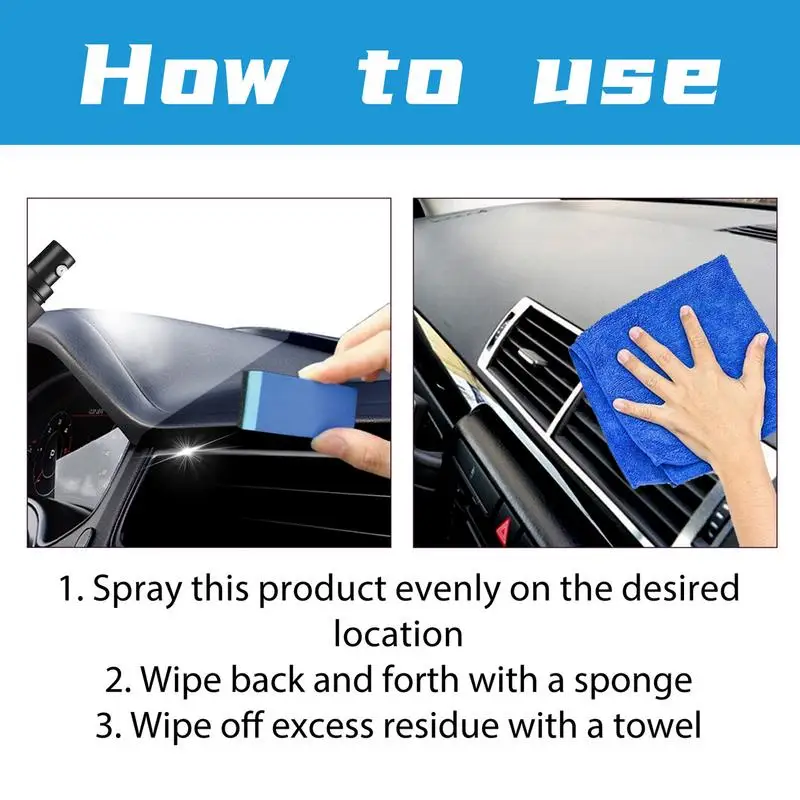 How to use

1. Spray this product evenly on the desired location
2. Wipe back and forth with a sponge
3. Wipe off excess residue with a towel