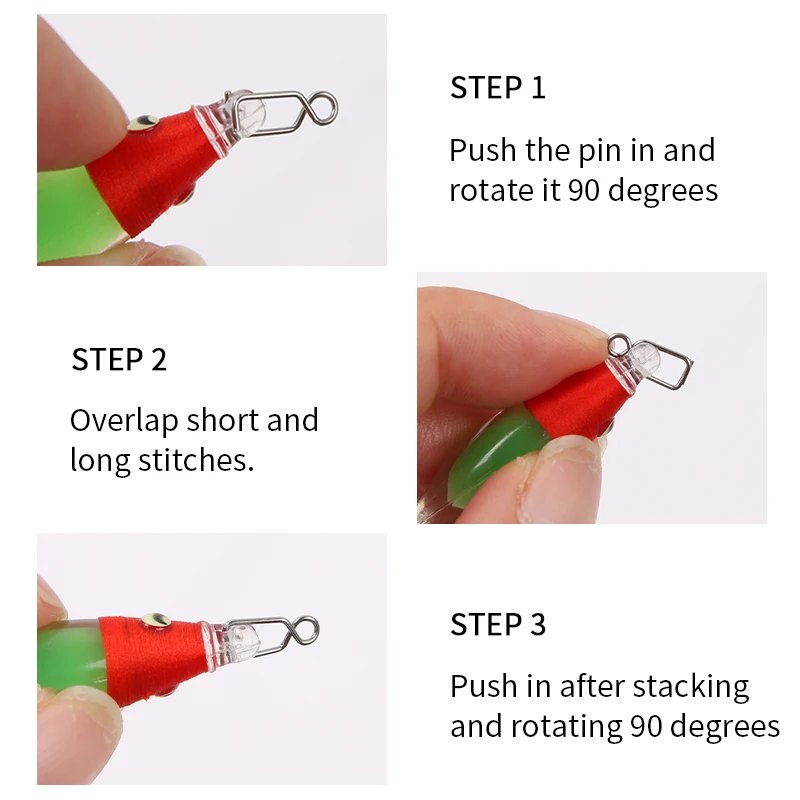 STEP 1

Push the pin in and rotate it 90 degrees

STEP 2

Overlap short and long stitches.

STEP 3

Push in after stacking and rotating 90 degrees