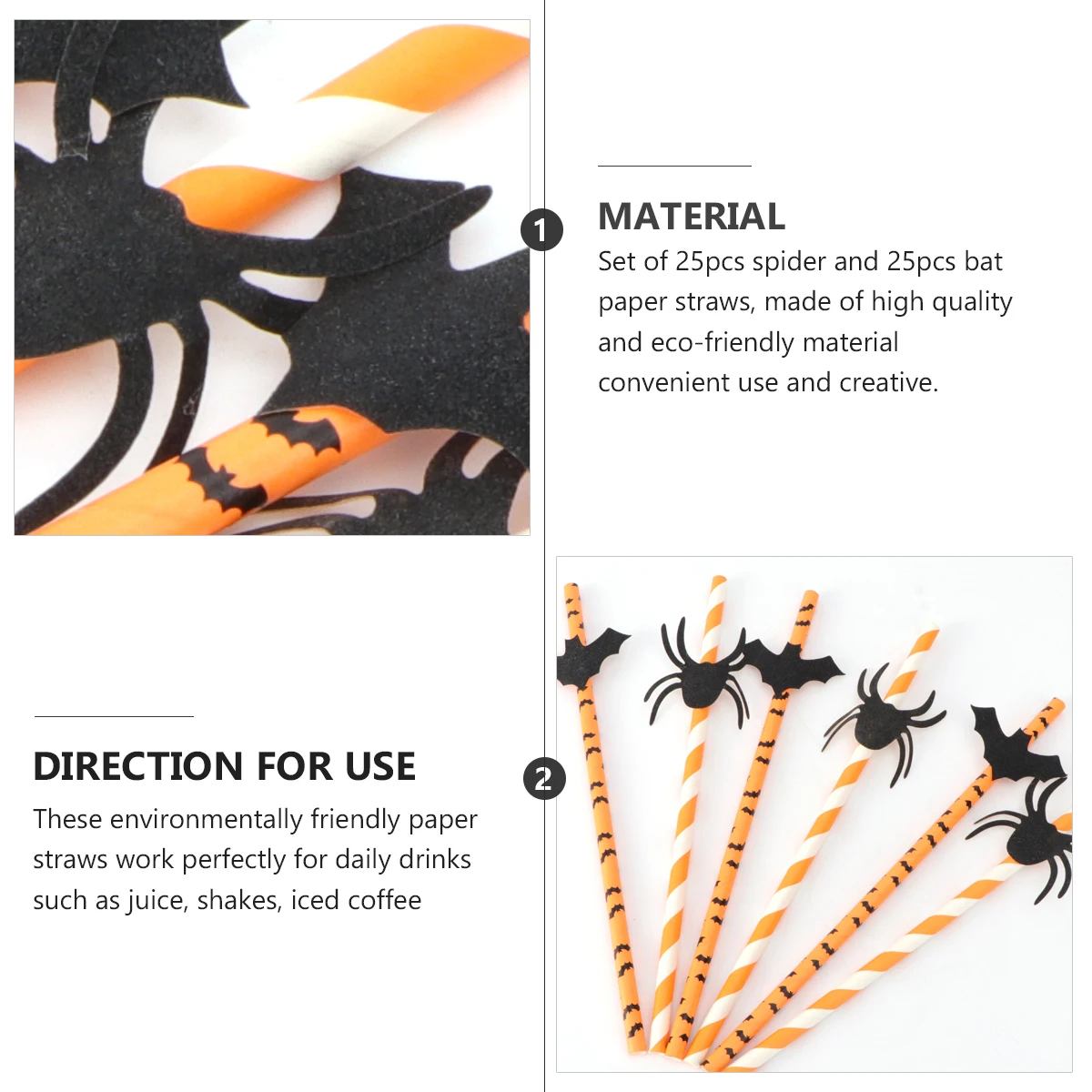 1

MATERIAL

Set of 25pcs spider and 25pcs bat paper straws, made of high quality and eco-friendly material convenient use and creative.

DIRECTION FOR USE

These environmentally friendly paper straws work perfectly for daily drinks such as juice, shakes, iced coffee

2