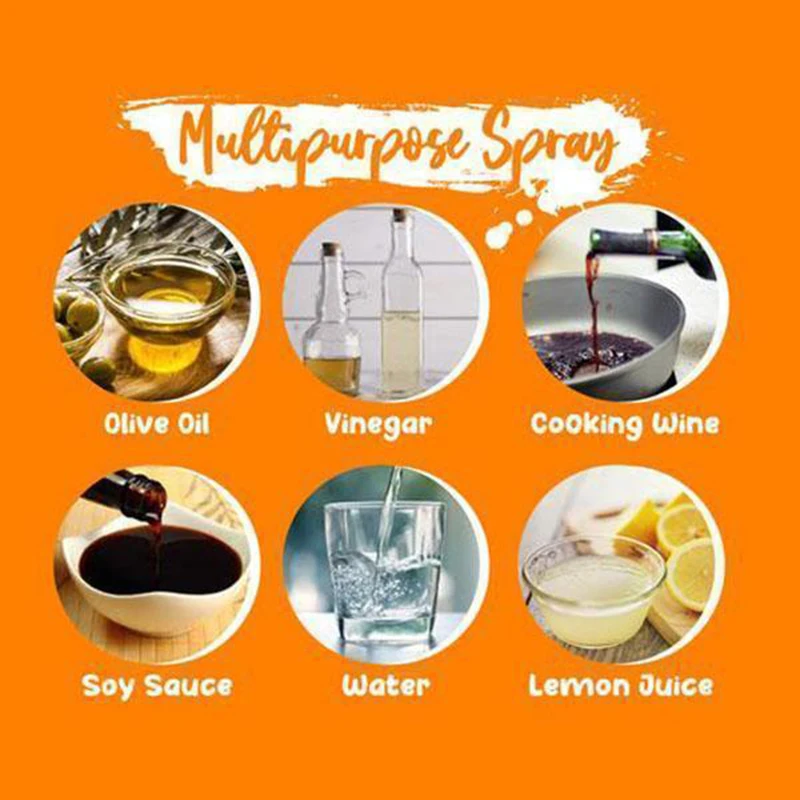 Multipurpose Spray

Olive Oil

Vinegar

Cooking Wine

Soy Sauce

Water

Lemon Juice