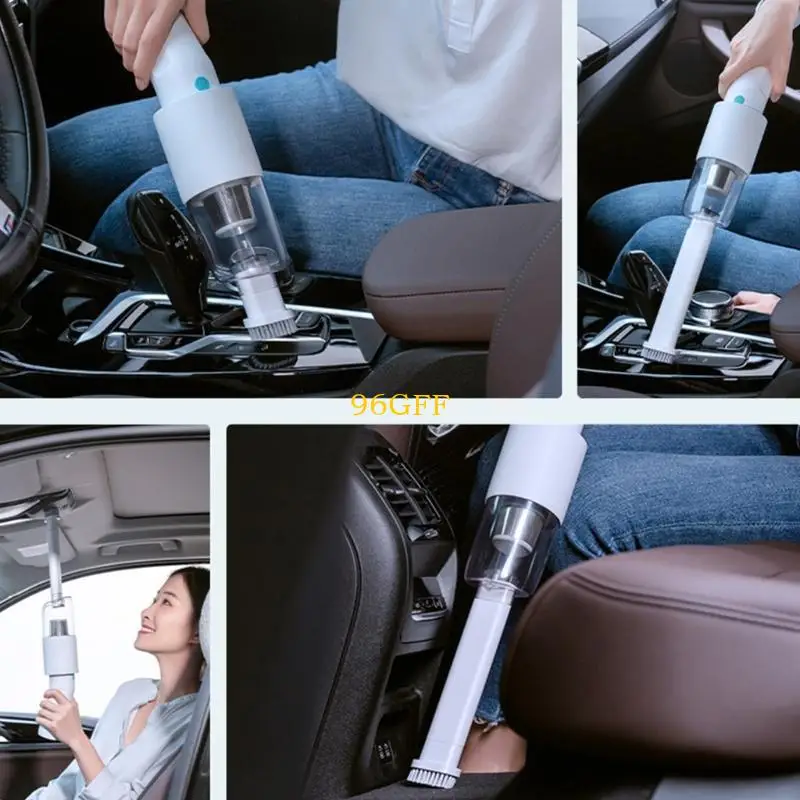 96GFF