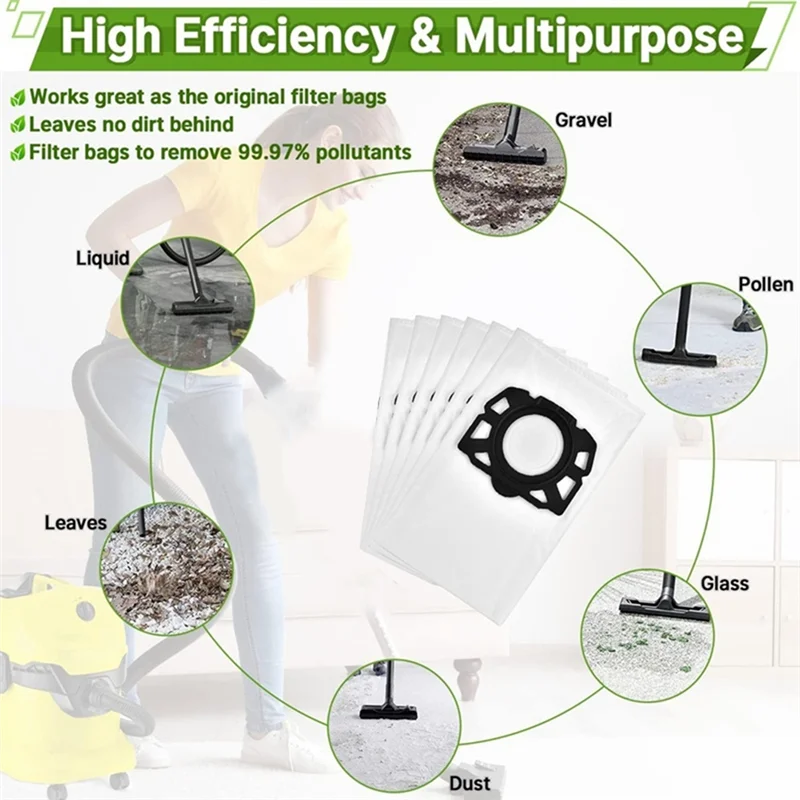 High Efficiency & Multipurpose

Works great as the original filter bags
Leaves no dirt behind
Filter bags to remove 99.97% pollutants

Gravel

Liquid

Pollen

Leaves

Glass

Dust