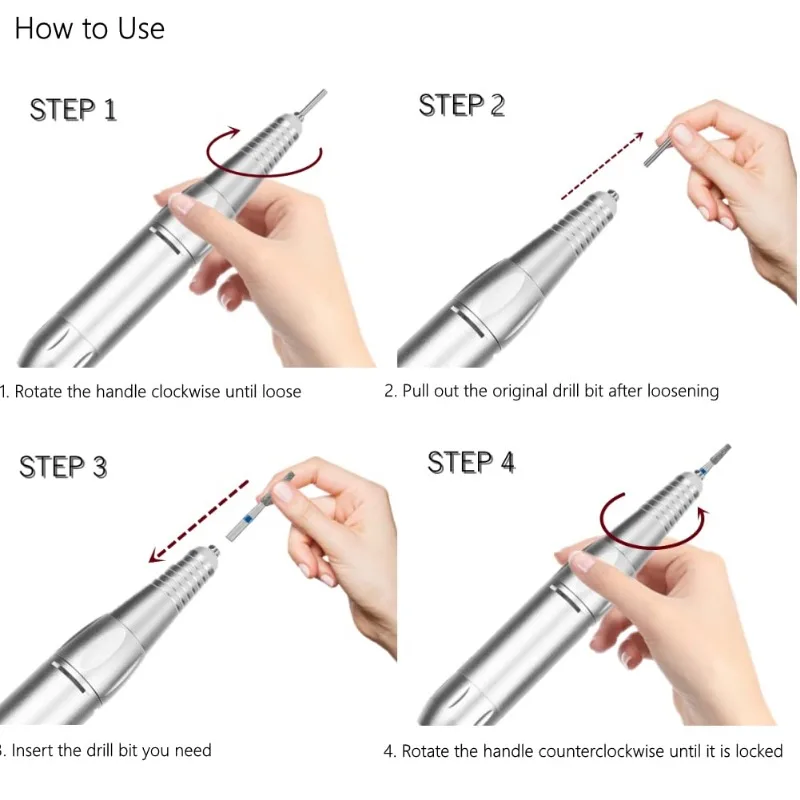 How to Use

STEP 1

1. Rotate the handle clockwise until loose

STEP 2

2. Pull out the original drill bit after loosening

STEP 3

. Insert the drill bit you need

STEP 4

4. Rotate the handle counterclockwise until it is locked