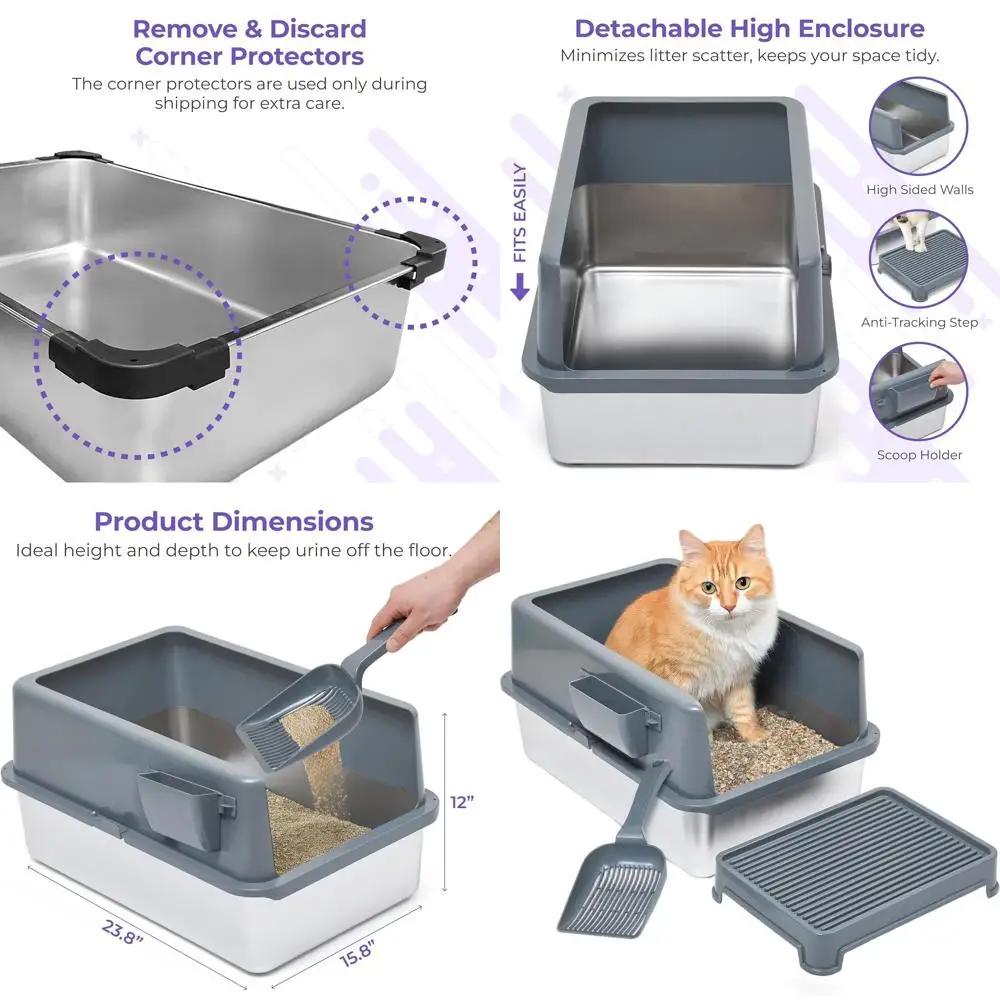 Remove & Discard Corner Protectors
The corner protectors are used only during shipping for extra care.

Detachable High Enclosure
Minimizes litter scatter, keeps your space tidy.

FITS EASILY

High Sided Walls

Anti-Tracking Step

Scoop Holder

Product Dimensions
Ideal height and depth to keep urine off the floor.

12"

23.8"

15.8"