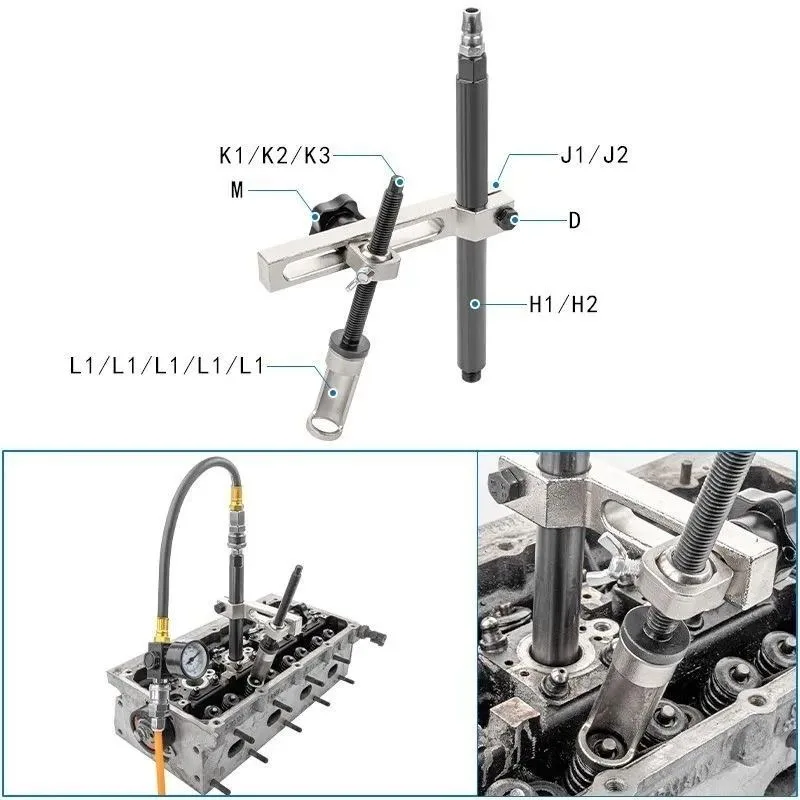 K1/K2/K3
J1/J2
M
D
H1/H2
L1/L1/L1/L1/L1