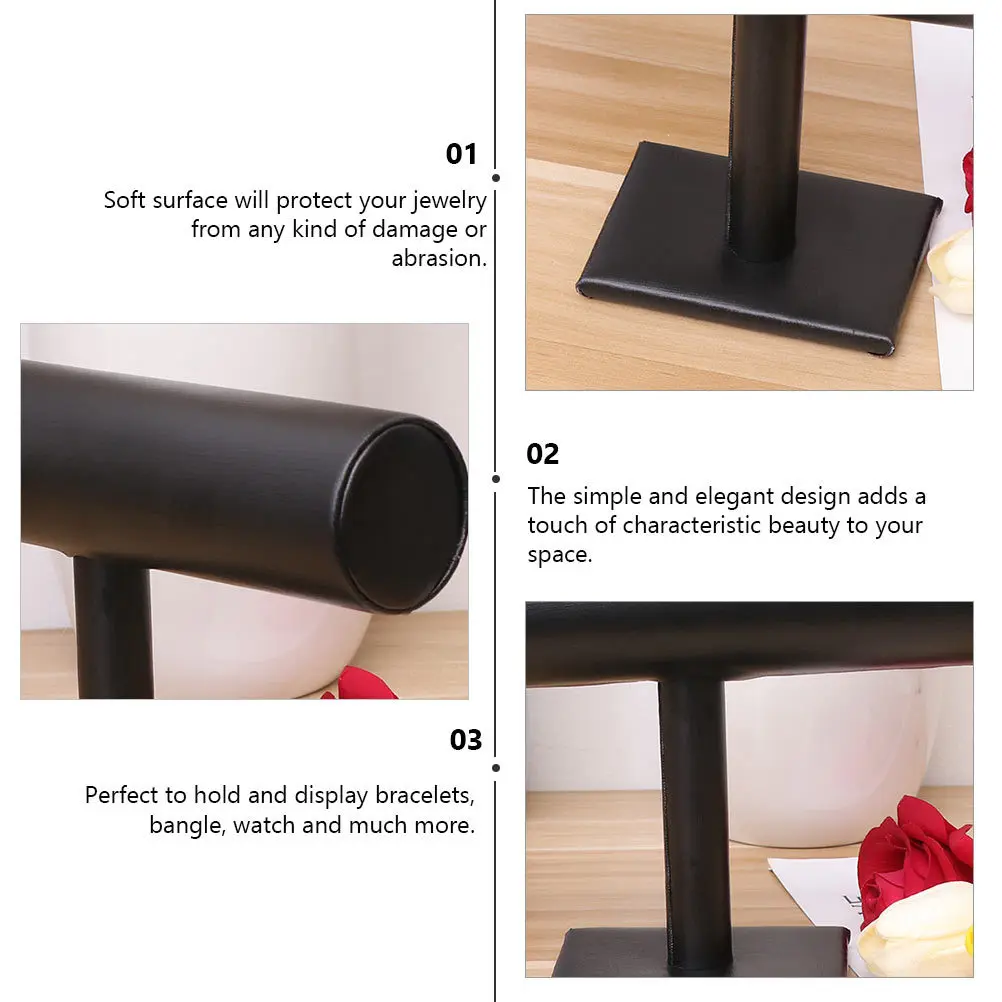 01

Soft surface will protect your jewelry from any kind of damage or abrasion.

02

The simple and elegant design adds a touch of characteristic beauty to your space.

03

Perfect to hold and display bracelets, bangle, watch and much more.