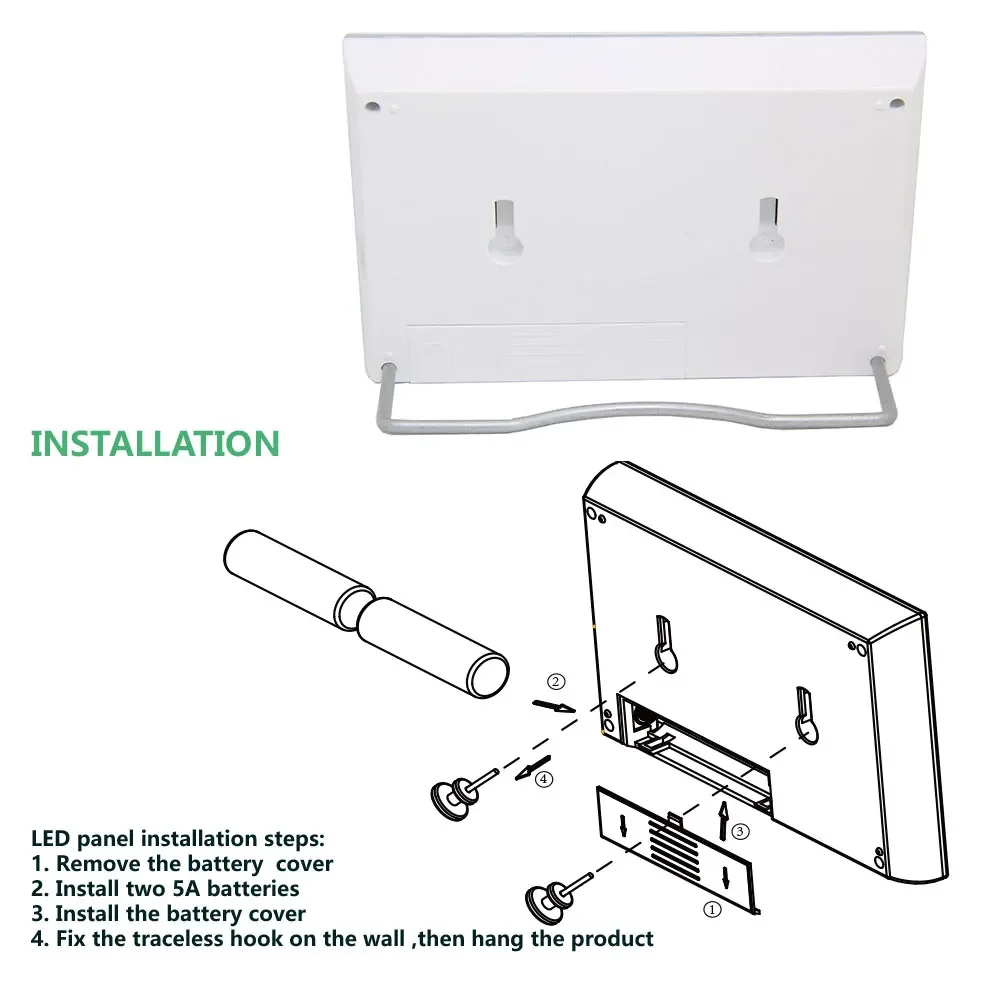 INSTALLATION

②

④

③

①

LED panel installation steps:
1. Remove the battery cover
2. Install two 5A batteries
3. Install the battery cover
4. Fix the traceless hook on the wall ,then hang the product