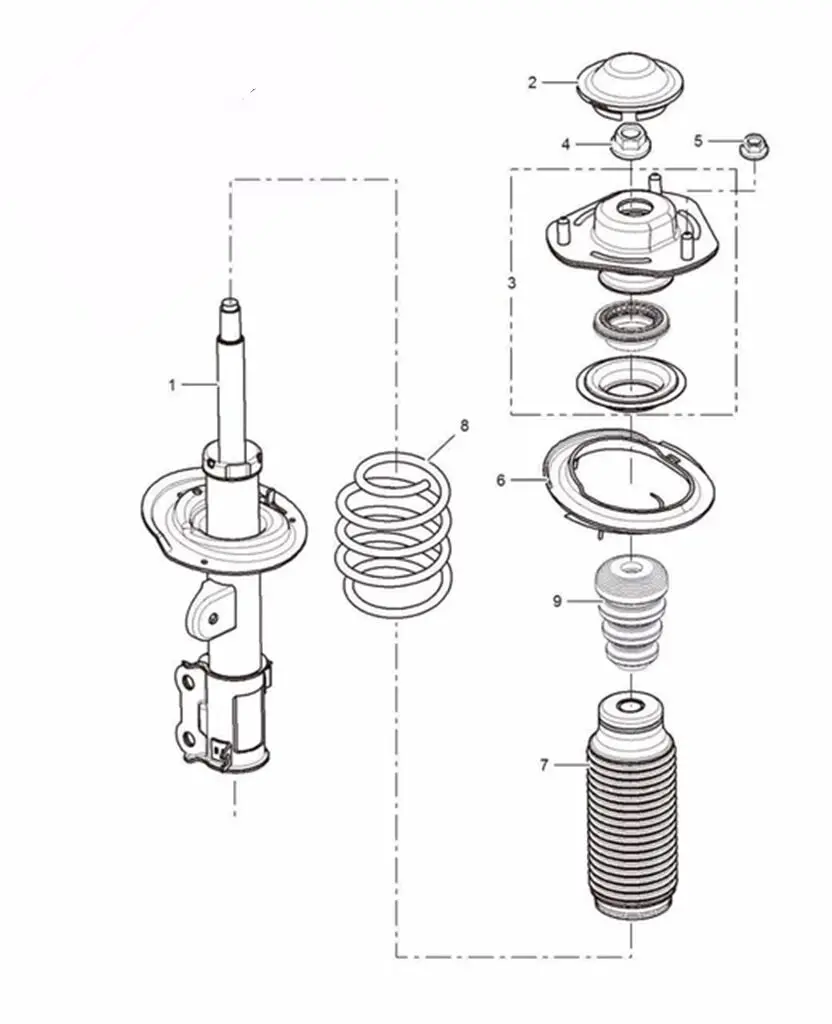 2
4
5
3
1
8
6
9
7