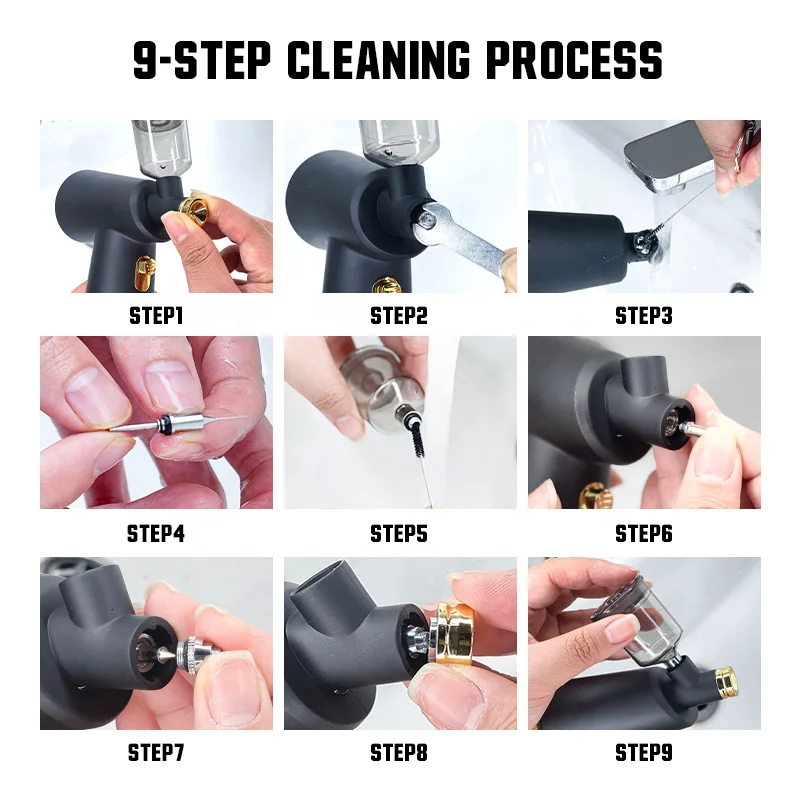 9-STEP CLEANING PROCESS

STEP1

STEP2

STEP3

STEP4

STEP5

STEP6

STEP7

STEP8

STEP9