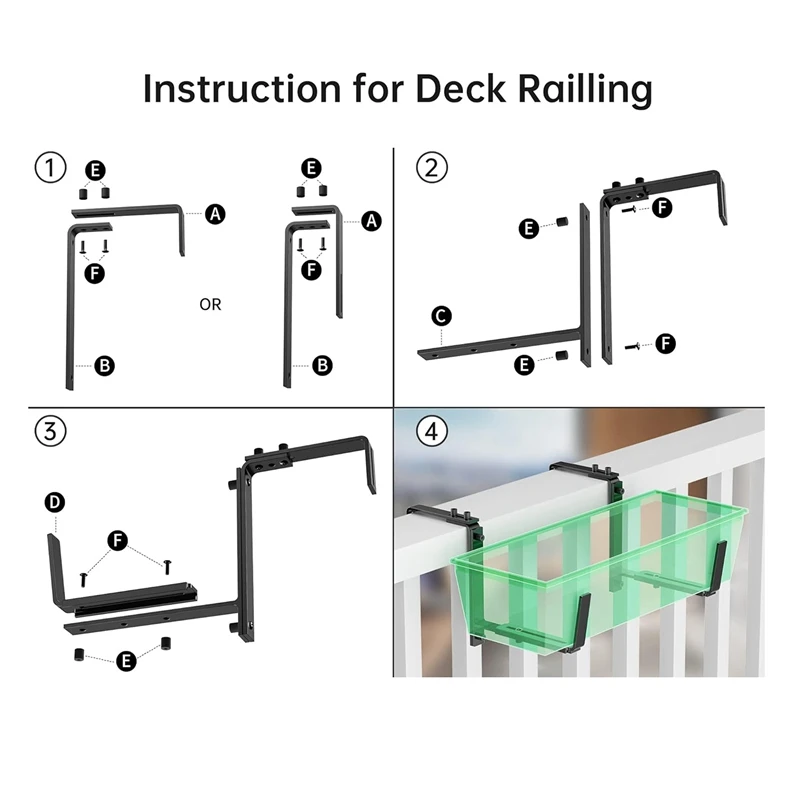 Instruction for Deck Railling

①
E
A
F
B
OR
E
A
F
B

②
E
F
C
E
F

③
D
F
E

④