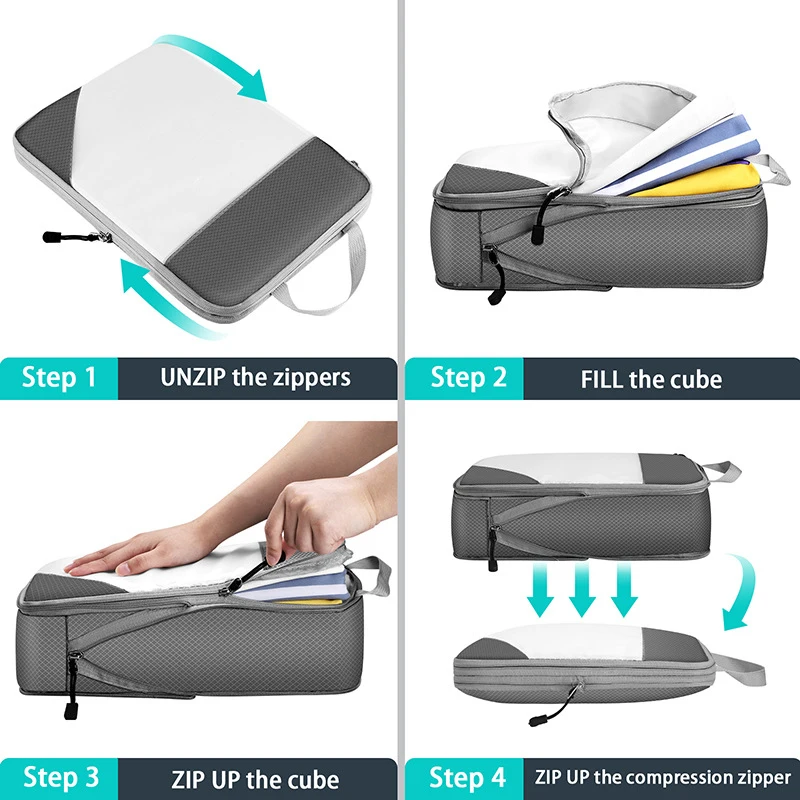 Step 1 UNZIP the zippers

Step 2 FILL the cube

Step 3 ZIP UP the cube

Step 4 ZIP UP the compression zipper