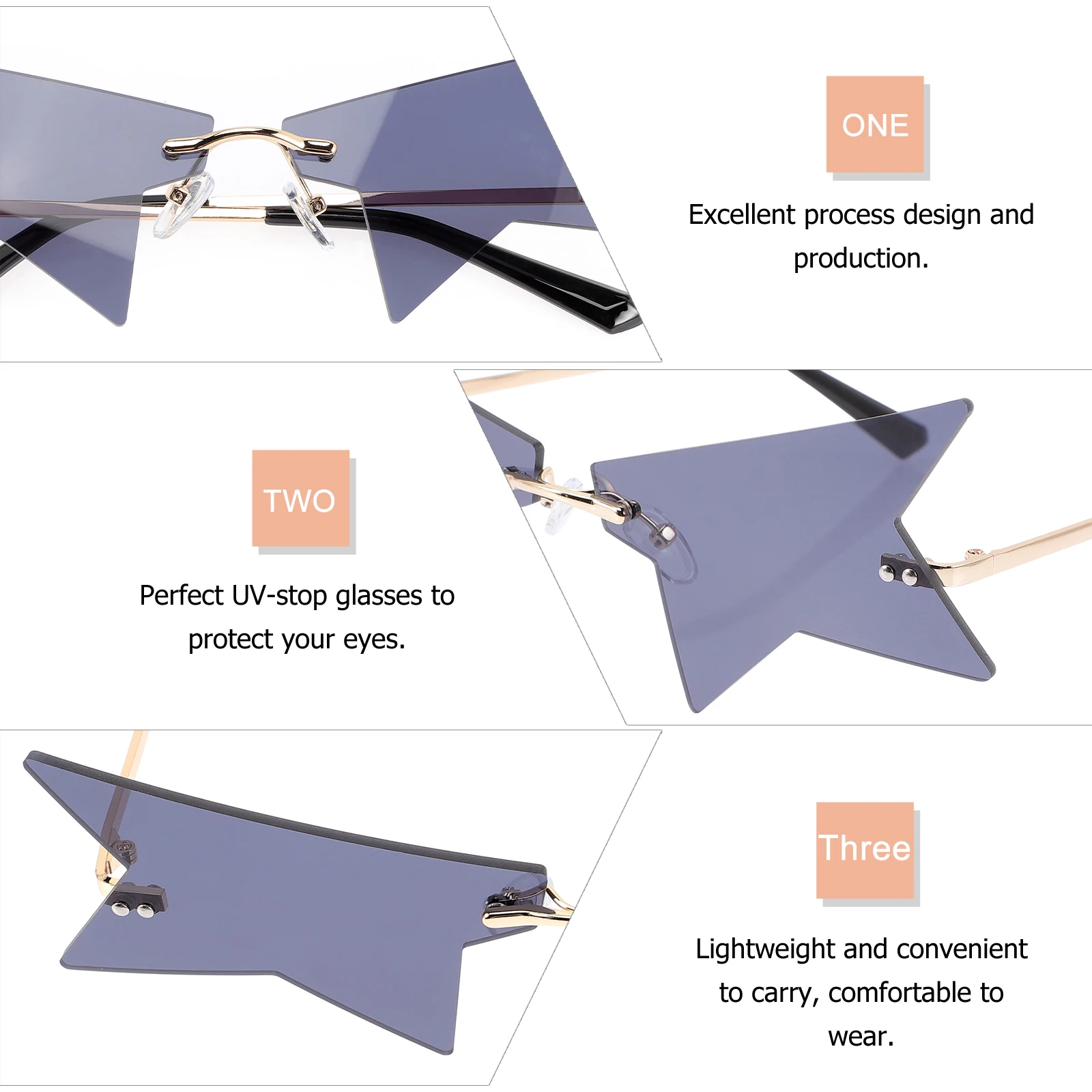 ONE

Excellent process design and production.

TWO

Perfect UV-stop glasses to protect your eyes.

Three

Lightweight and convenient to carry, comfortable to wear.