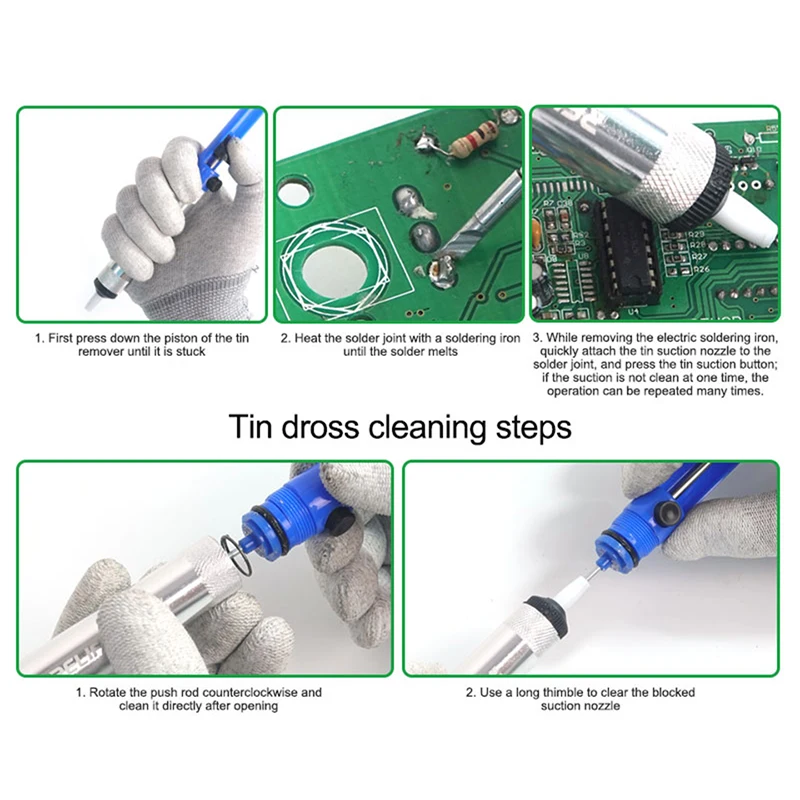 1. First press down the piston of the tin remover until it is stuck

2. Heat the solder joint with a soldering iron until the solder melts

3. While removing the electric soldering iron, quickly attach the tin suction nozzle to the solder joint, and press the tin suction button; if the suction is not clean at one time, the operation can be repeated many times.

Tin dross cleaning steps

1. Rotate the push rod counterclockwise and clean it directly after opening

2. Use a long thimble to clear the blocked suction nozzle