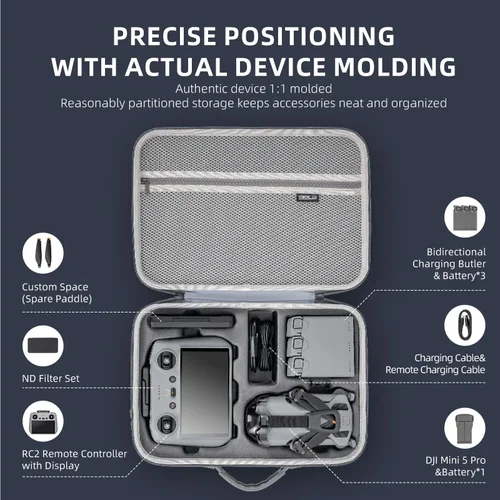 PRECISE POSITIONING
WITH ACTUAL DEVICE MOLDING

Authentic device 1:1 molded
Reasonably partitioned storage keeps accessories neat and organized

Custom Space
(Spare Paddle)

ND Filter Set

RC2 Remote Controller
with Display

Bidirectional
Charging Butler
& Battery*3

Charging Cable&
Remote Charging Cable

DJI Mini 5 Pro
&Battery*1