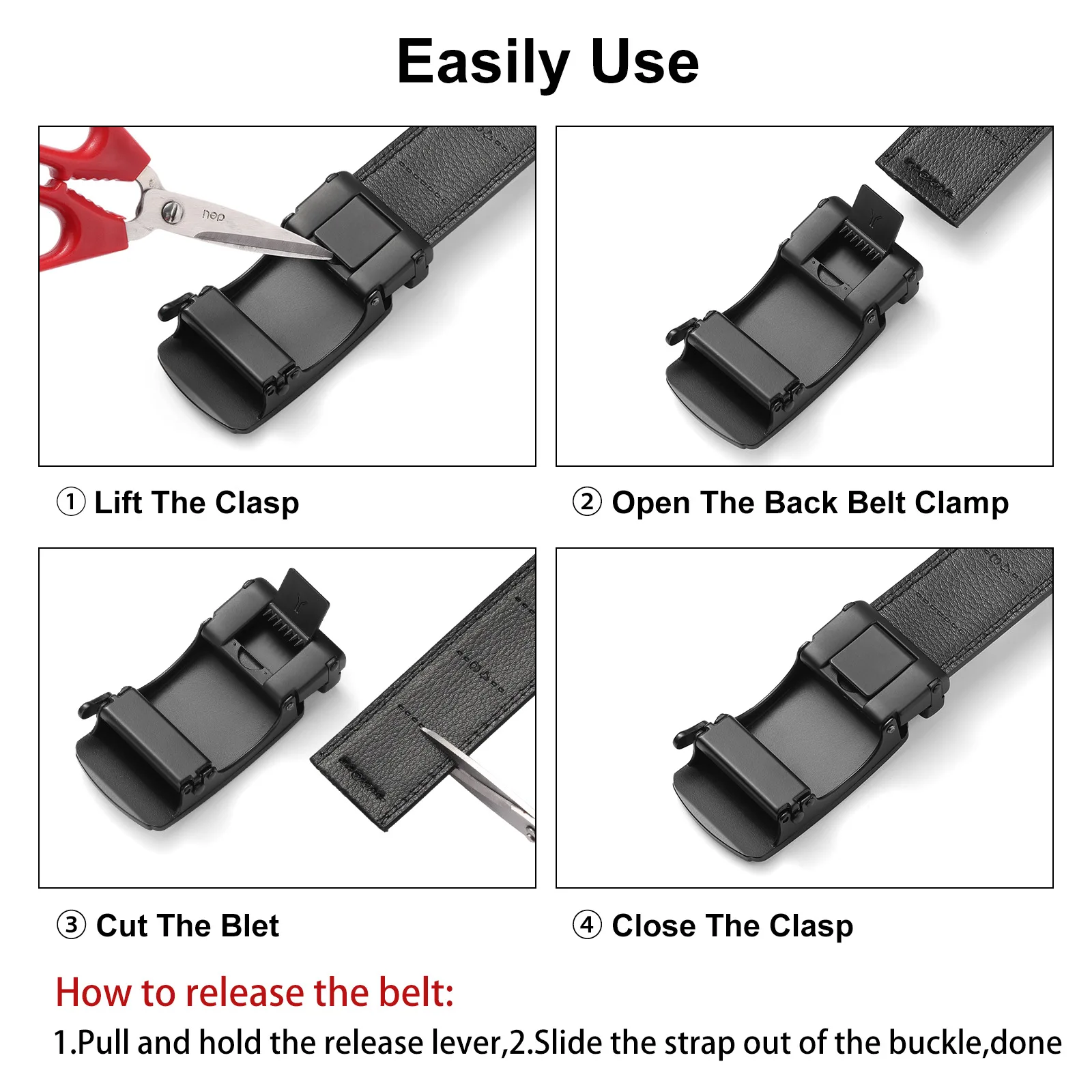 Easily Use

deli

① Lift The Clasp

② Open The Back Belt Clamp

③ Cut The Blet

④ Close The Clasp

How to release the belt:

1.Pull and hold the release lever,2.Slide the strap out of the buckle,done