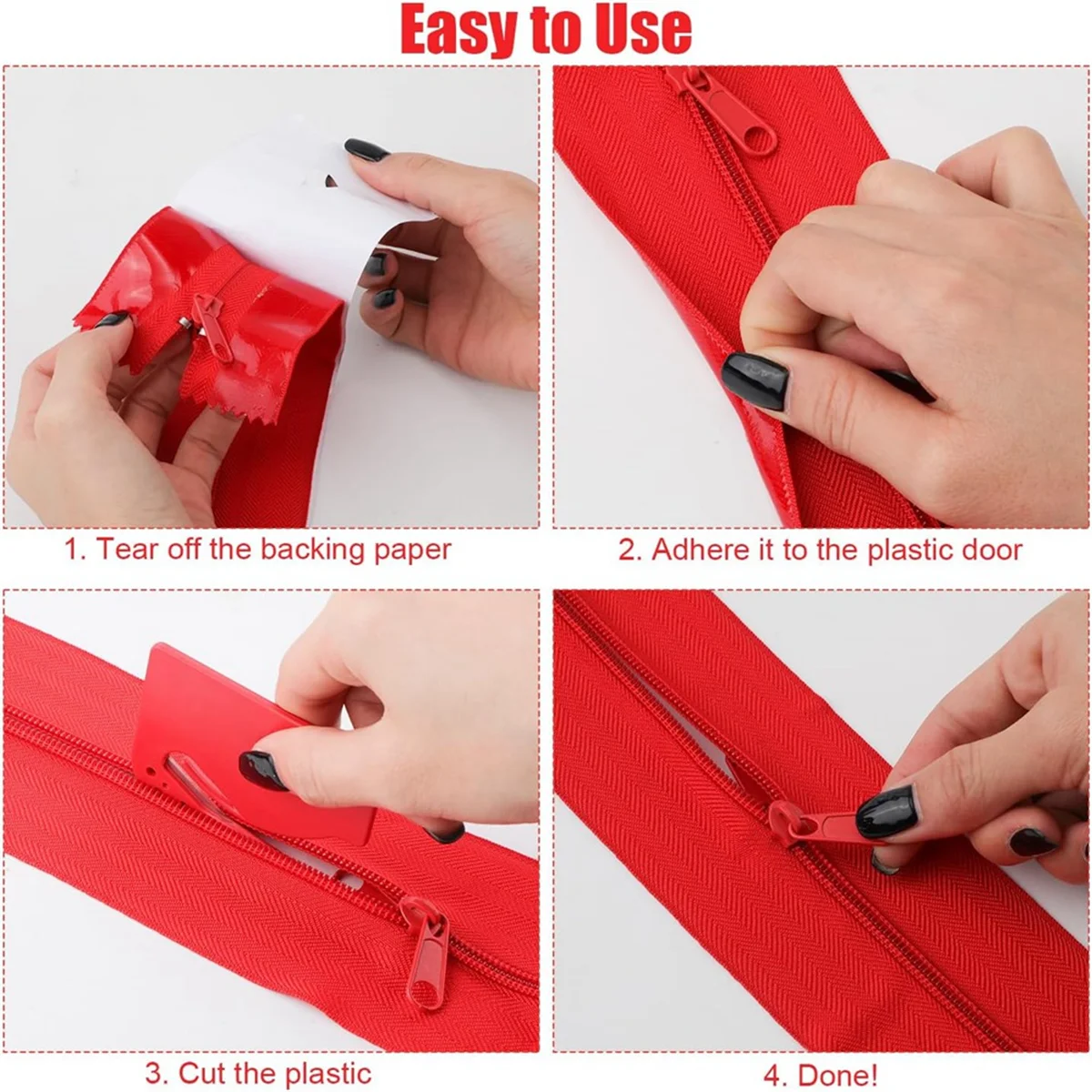 Easy to Use

1. Tear off the backing paper

2. Adhere it to the plastic door

3. Cut the plastic

4. Done!