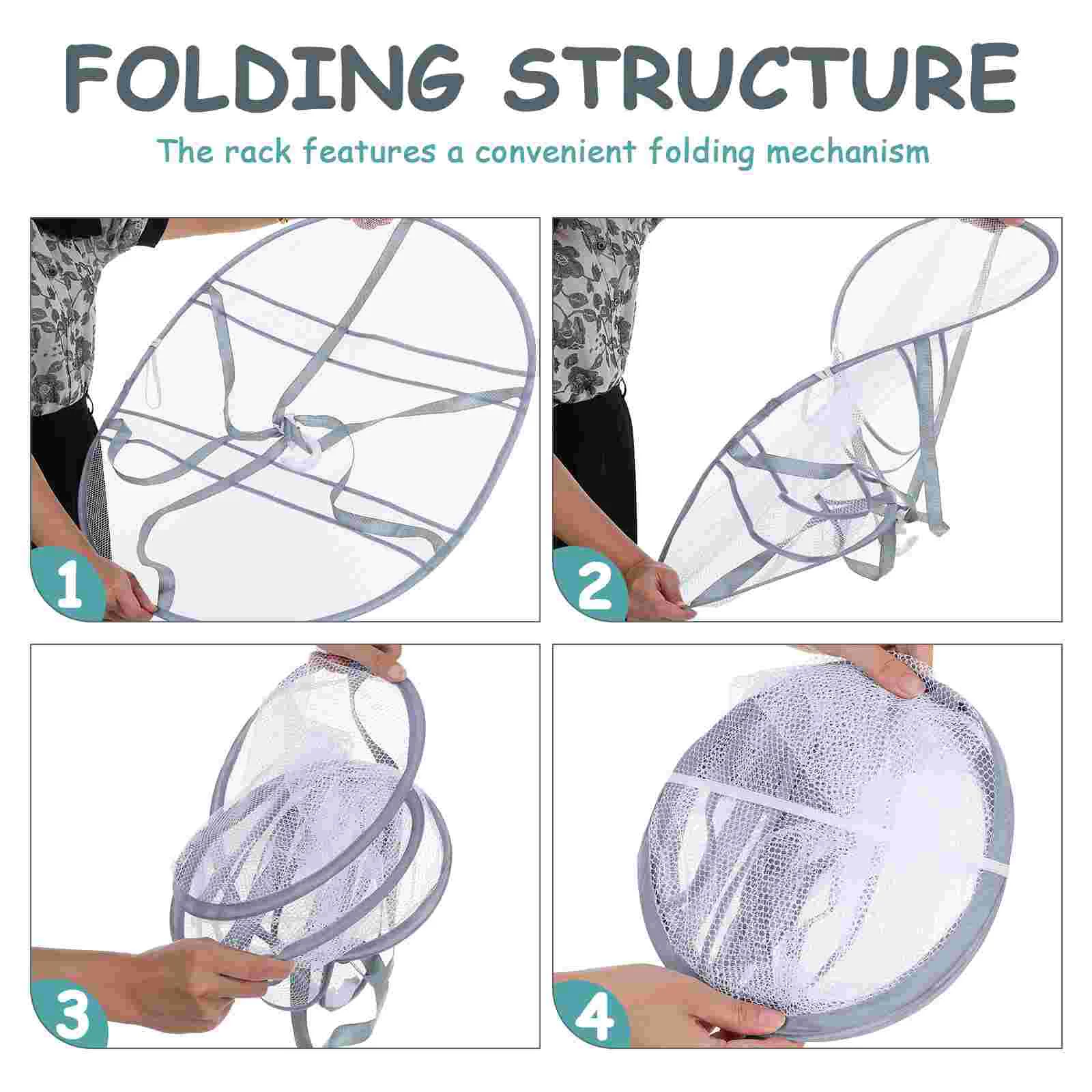 FOLDING STRUCTURE

The rack features a convenient folding mechanism

1

2

3

4