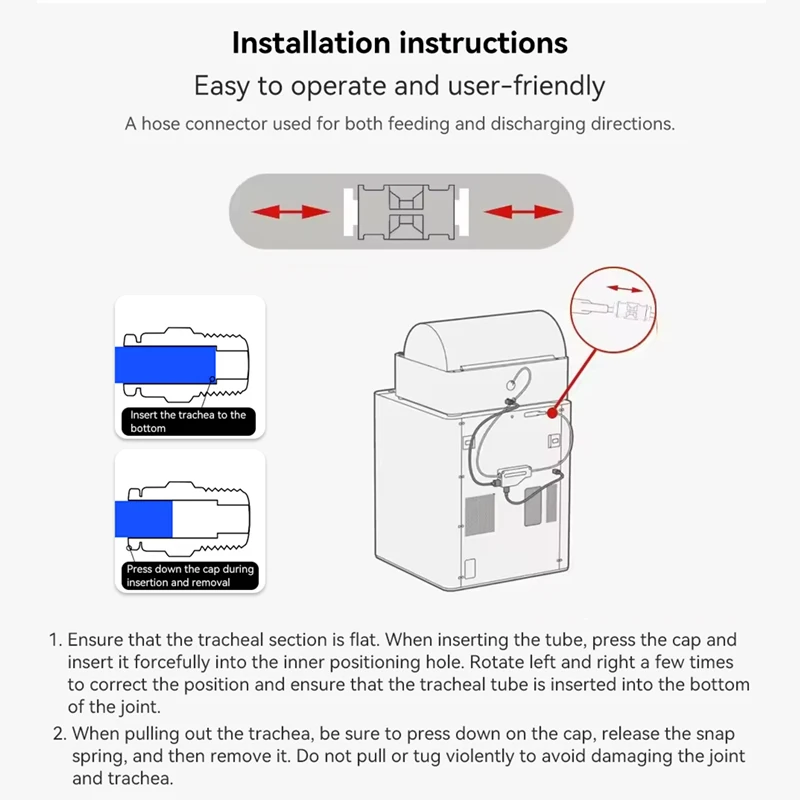 Installation instructions

Easy to operate and user-friendly

A hose connector used for both feeding and discharging directions.

Insert the trachea to the bottom

Press down the cap during insertion and removal

1. Ensure that the tracheal section is flat. When inserting the tube, press the cap and insert it forcefully into the inner positioning hole. Rotate left and right a few times to correct the position and ensure that the tracheal tube is inserted into the bottom of the joint.

2. When pulling out the trachea, be sure to press down on the cap, release the snap spring, and then remove it. Do not pull or tug violently to avoid damaging the joint and trachea.