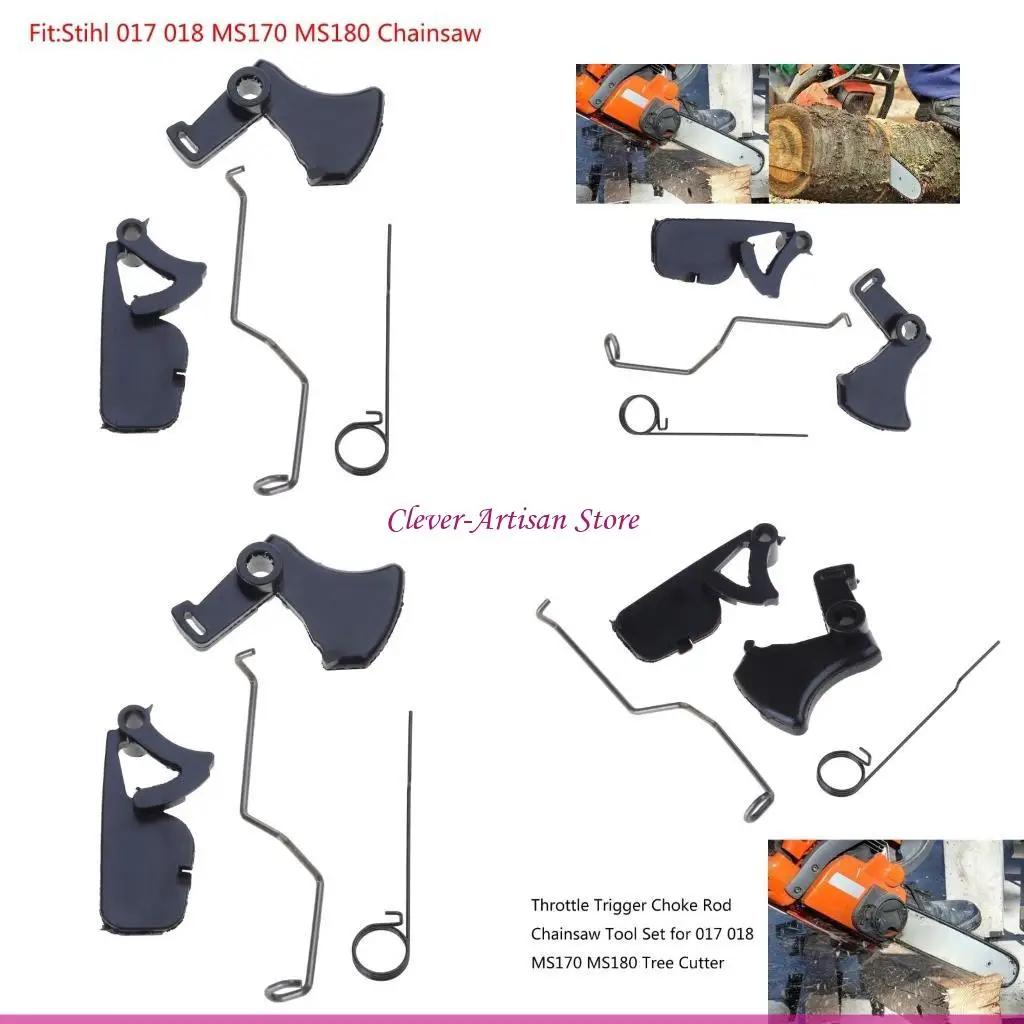 Fit:Stihl 017 018 MS170 MS180 Chainsaw

Clever-Artisan Store

Throttle Trigger Choke Rod Chainsaw Tool Set for 017 018 MS170 MS180 Tree Cutter