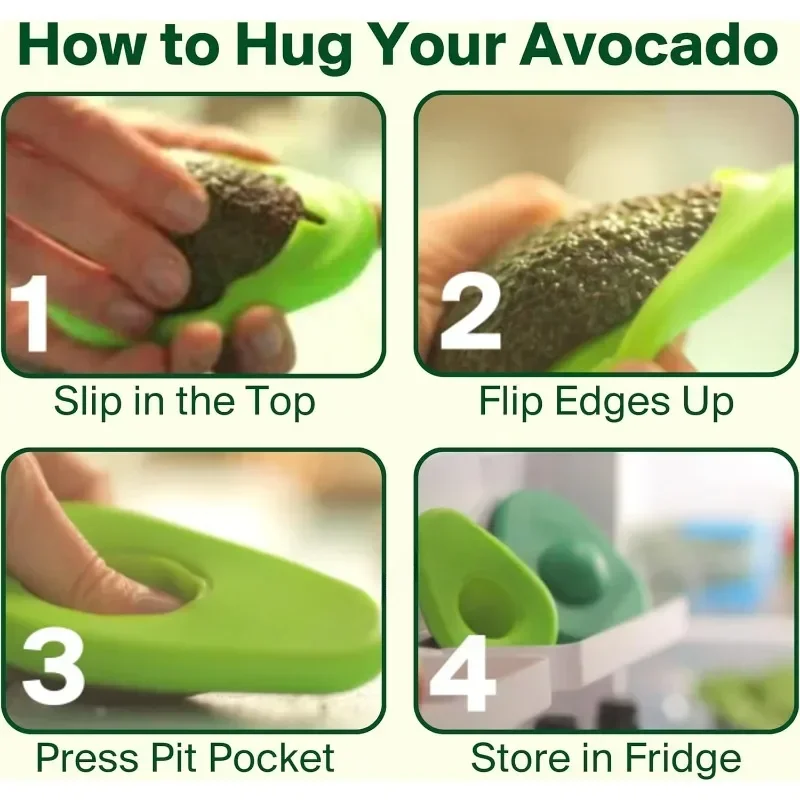 How to Hug Your Avocado

1

Slip in the Top

2

Flip Edges Up

3

Press Pit Pocket

4

Store in Fridge