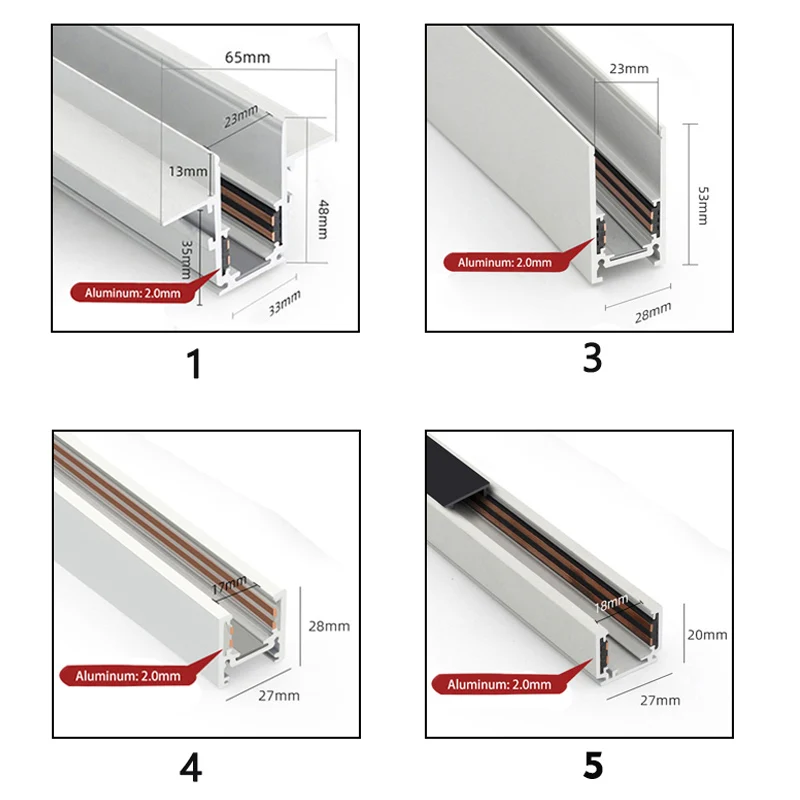 65mm
23mm
13mm
48mm
35mm
Aluminum: 2.0mm
33mm

1

23mm
53mm
Aluminum: 2.0mm
28mm

3

17mm
28mm
Aluminum: 2.0mm
27mm

4

18mm
20mm
Aluminum: 2.0mm
27mm

5