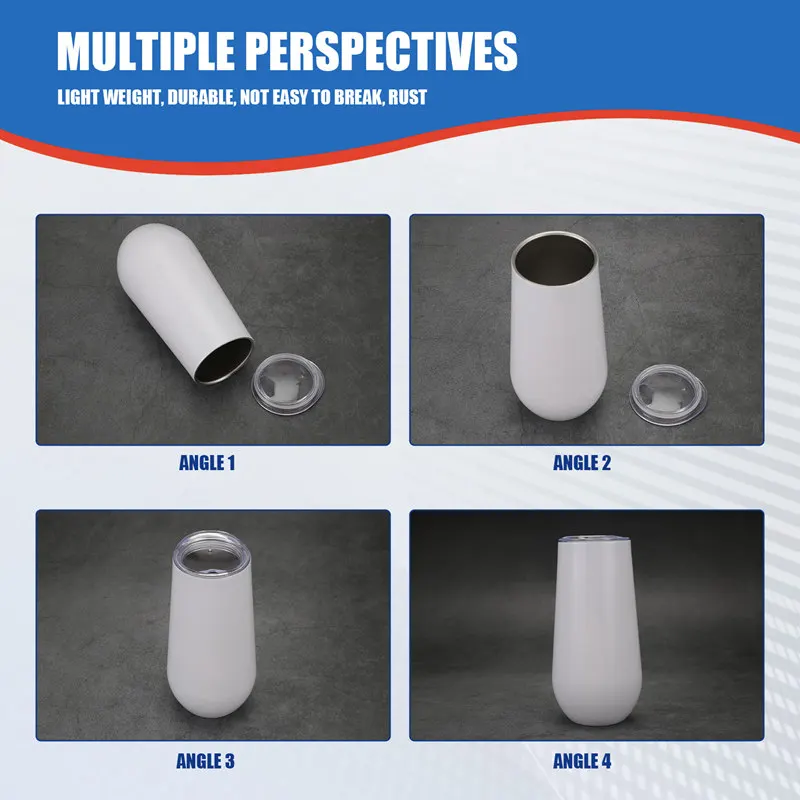 MULTIPLE PERSPECTIVES

LIGHT WEIGHT, DURABLE, NOT EASY TO BREAK, RUST

ANGLE 1

ANGLE 2

ANGLE 3

ANGLE 4