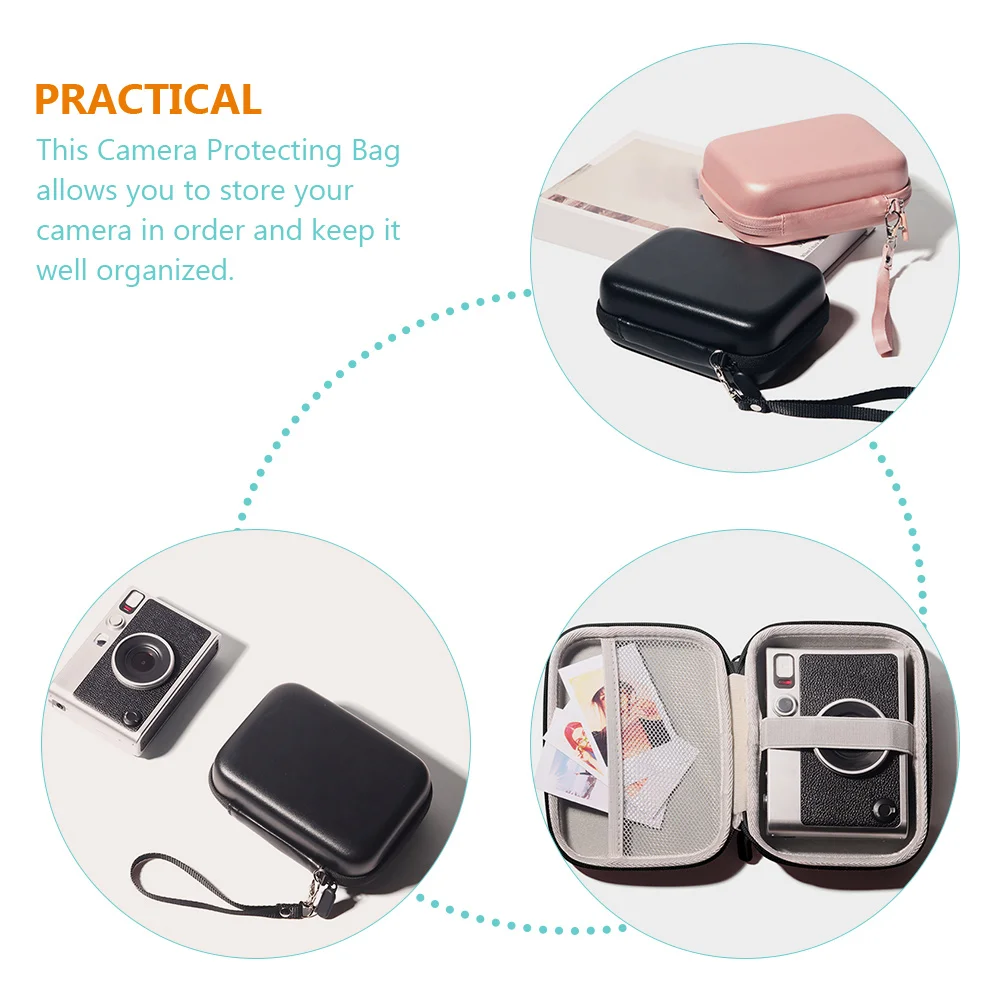 PRACTICAL

This Camera Protecting Bag allows you to store your camera in order and keep it well organized.