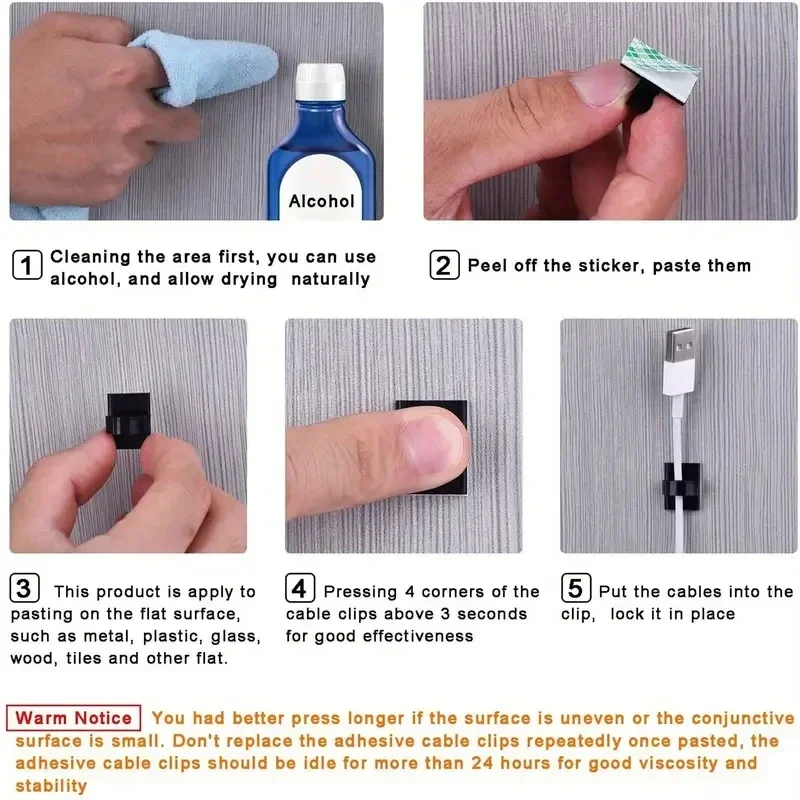 Alcohol

1 Cleaning the area first, you can use alcohol, and allow drying naturally

2 Peel off the sticker, paste them

3 This product is apply to pasting on the flat surface, such as metal, plastic, glass, wood, tiles and other flat.

4 Pressing 4 corners of the cable clips above 3 seconds for good effectiveness

5 Put the cables into the clip, lock it in place

Warm Notice You had better press longer if the surface is uneven or the conjunctive surface is small. Don't replace the adhesive cable clips repeatedly once pasted, the adhesive cable clips should be idle for more than 24 hours for good viscosity and stability