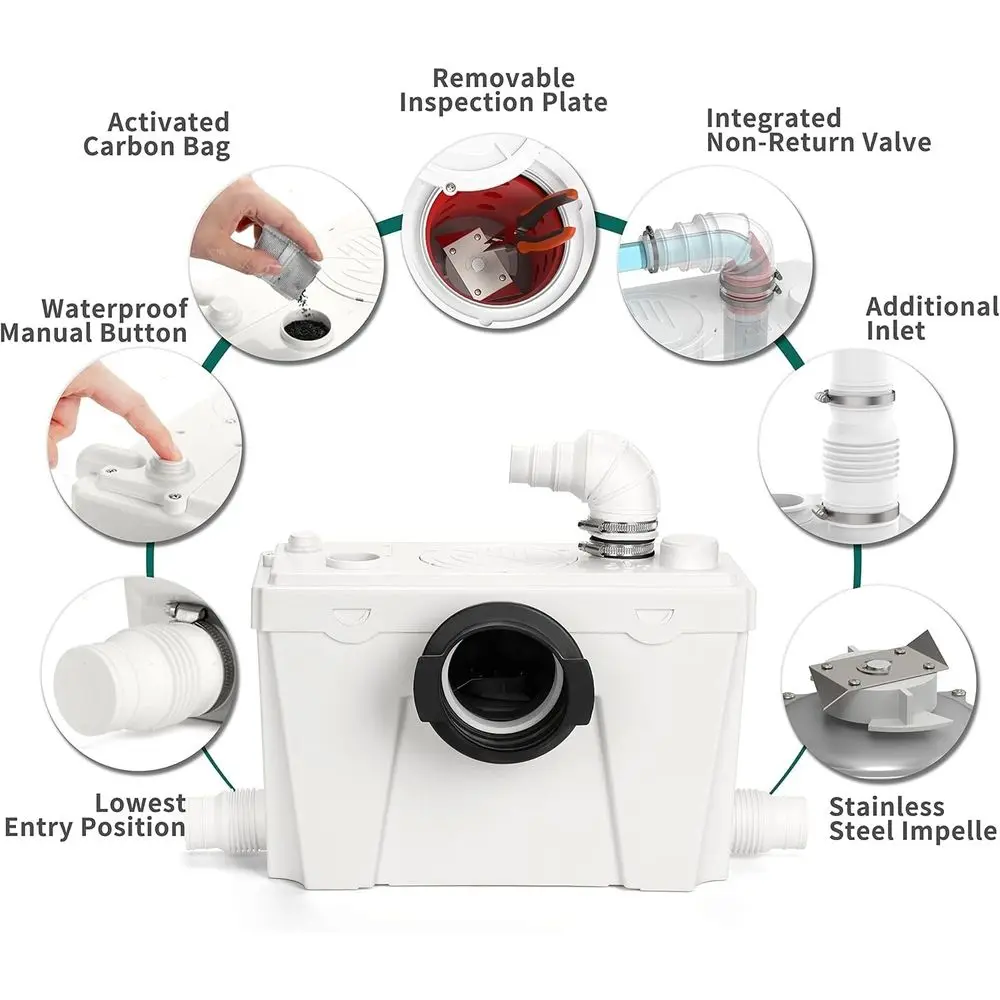 Removable
Inspection Plate

Activated
Carbon Bag

Integrated
Non-Return Valve

Waterproof
Manual Button

Additional
Inlet

Lowest
Entry Position

Stainless
Steel Impelle