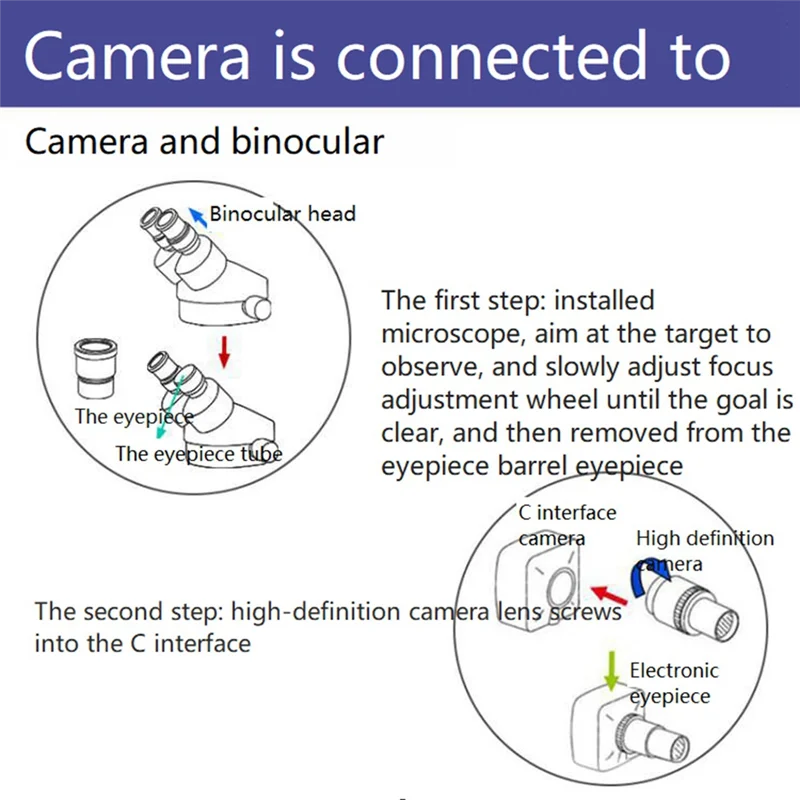 Camera is connected to

Camera and binocular

Binocular head

The eyepiece

The eyepiece tube

The first step: installed microscope, aim at the target to observe, and slowly adjust focus adjustment wheel until the goal is clear, and then removed from the eyepiece barrel eyepiece

C interface camera

High definition camera

The second step: high-definition camera lens screws into the C interface

Electronic eyepiece