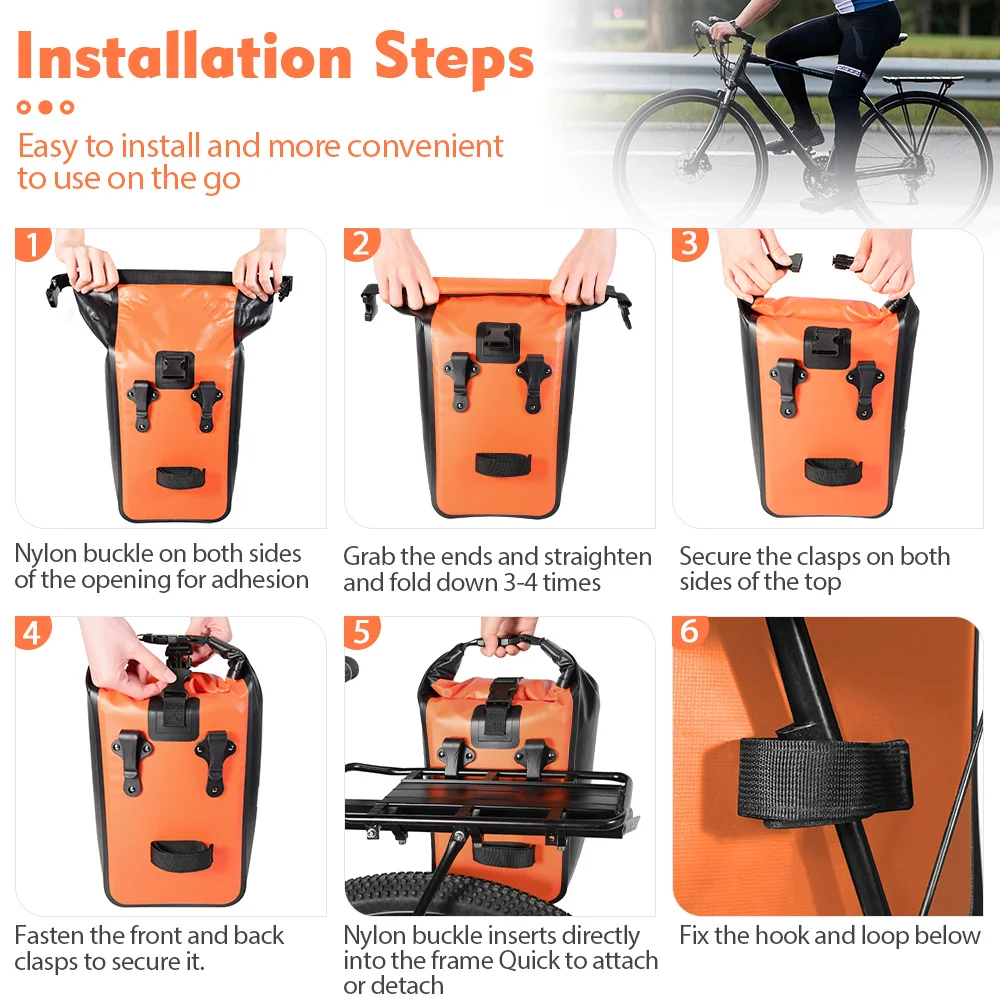 Installation Steps

Easy to install and more convenient to use on the go

1

Nylon buckle on both sides of the opening for adhesion

2

Grab the ends and straighten and fold down 3-4 times

3

Secure the clasps on both sides of the top

4

Fasten the front and back clasps to secure it.

5

Nylon buckle inserts directly into the frame Quick to attach or detach

6

Fix the hook and loop below