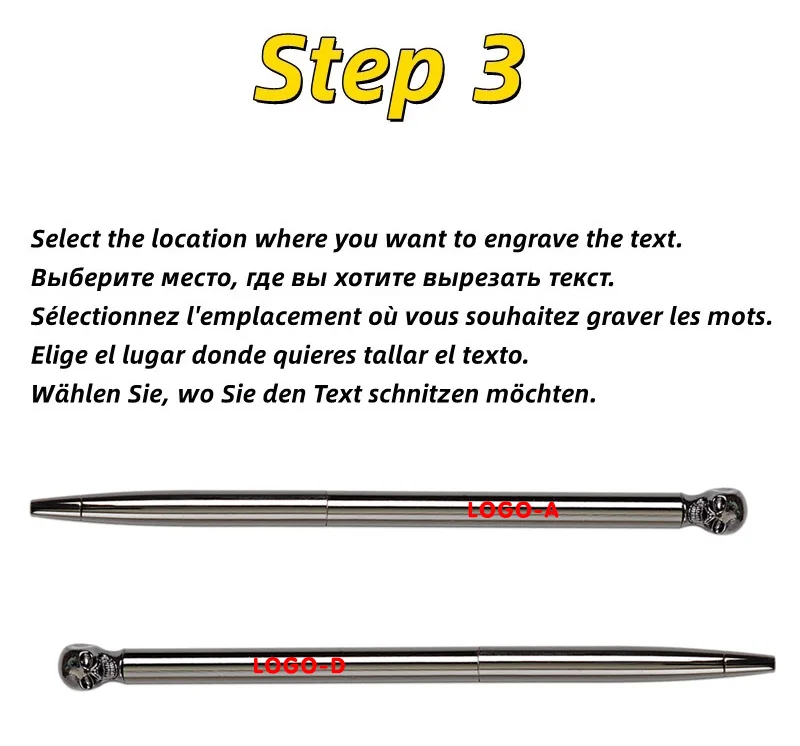 Step 3

Select the location where you want to engrave the text.
Выберите место, где вы хотите вырезать текст.
Sélectionnez l'emplacement où vous souhaitez graver les mots.
Elige el lugar donde quieres tallar el texto.
Wählen Sie, wo Sie den Text schnitzen möchten.

LOGO-A

LOGO-D