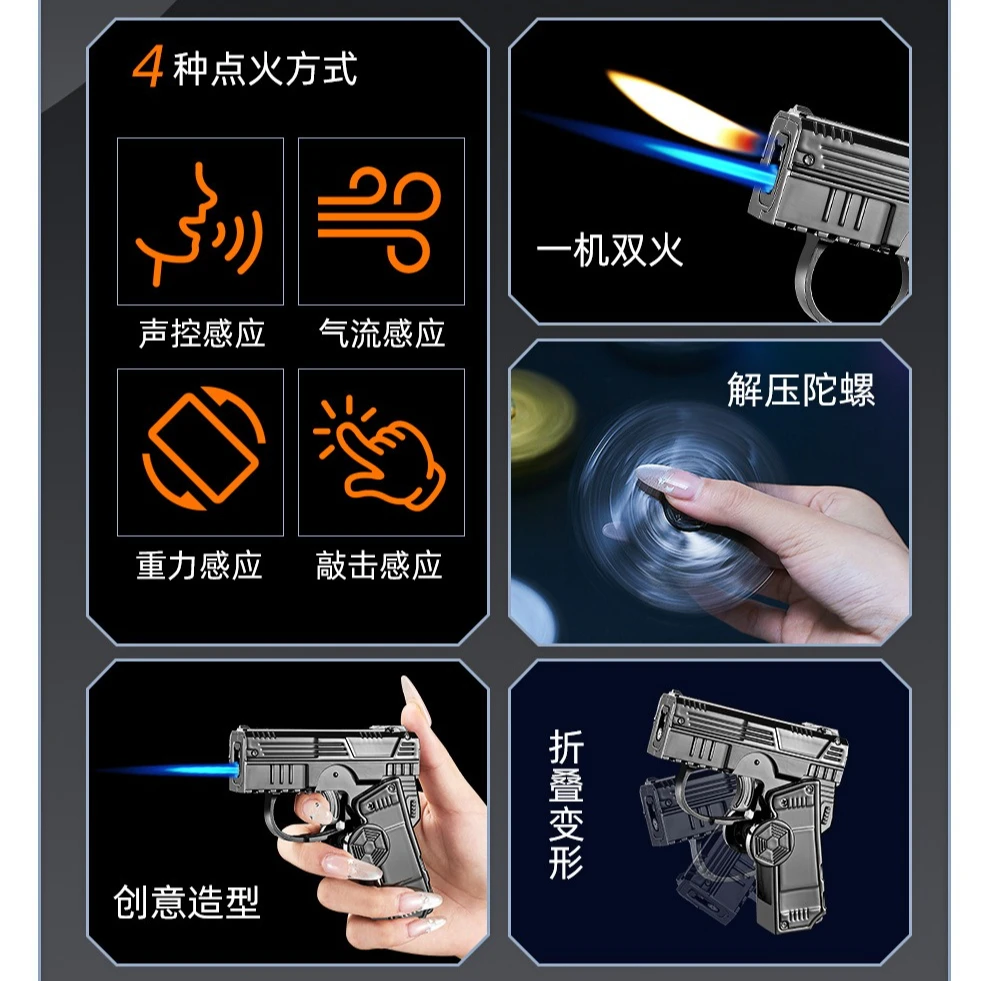 4种点火方式

声控感应

气流感应

重力感应

敲击感应

一机双火

解压陀螺

创意造型

折叠变形