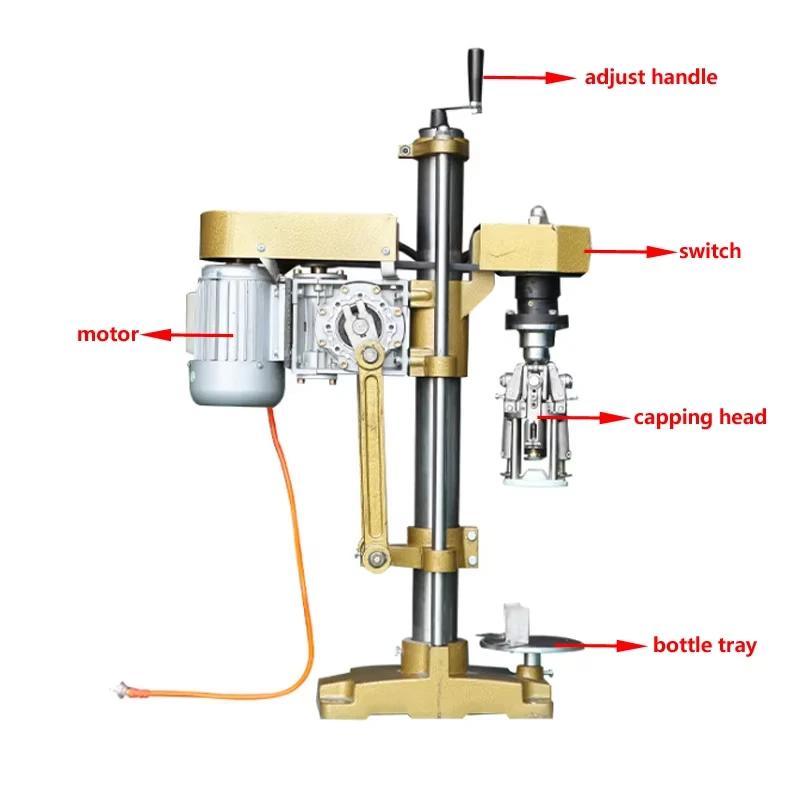 adjust handle

switch

motor

capping head

bottle tray