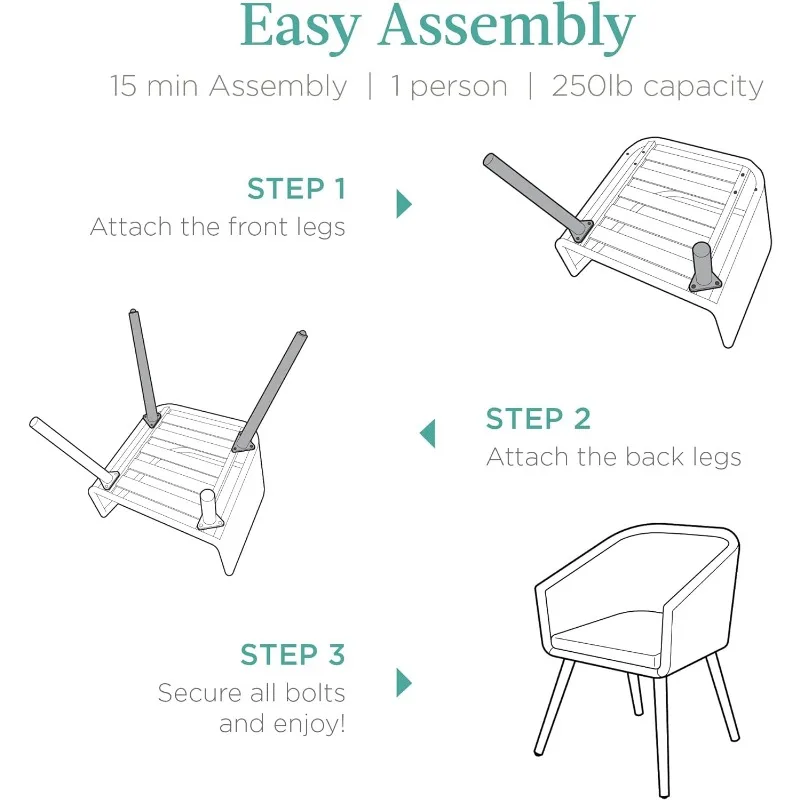 Easy Assembly

15 min Assembly | 1 person | 250lb capacity

STEP 1
Attach the front legs

STEP 2
Attach the back legs

STEP 3
Secure all bolts and enjoy!