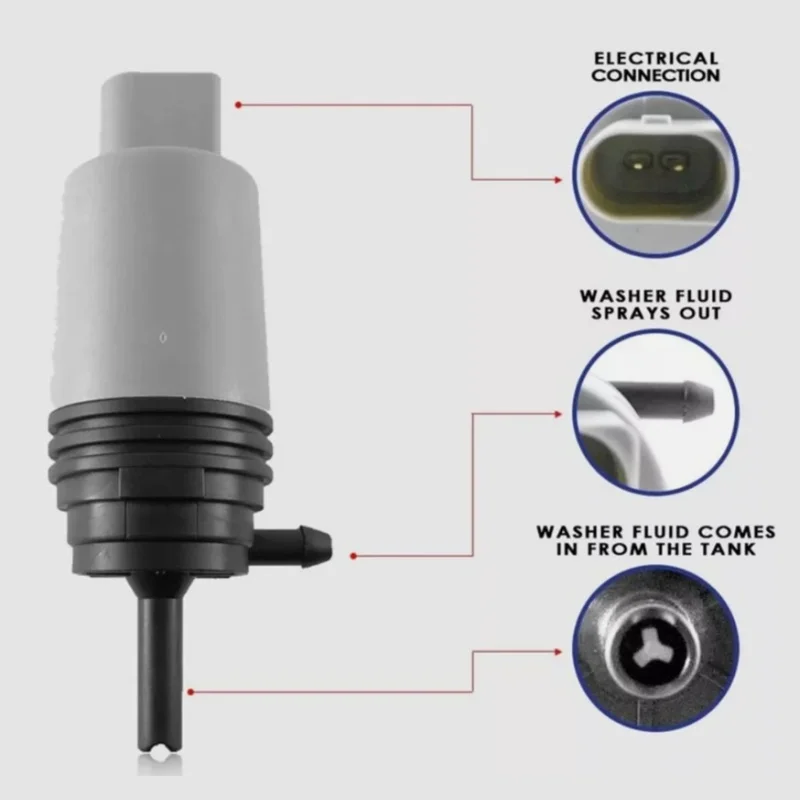 ELECTRICAL CONNECTION

WASHER FLUID SPRAYS OUT

WASHER FLUID COMES IN FROM THE TANK