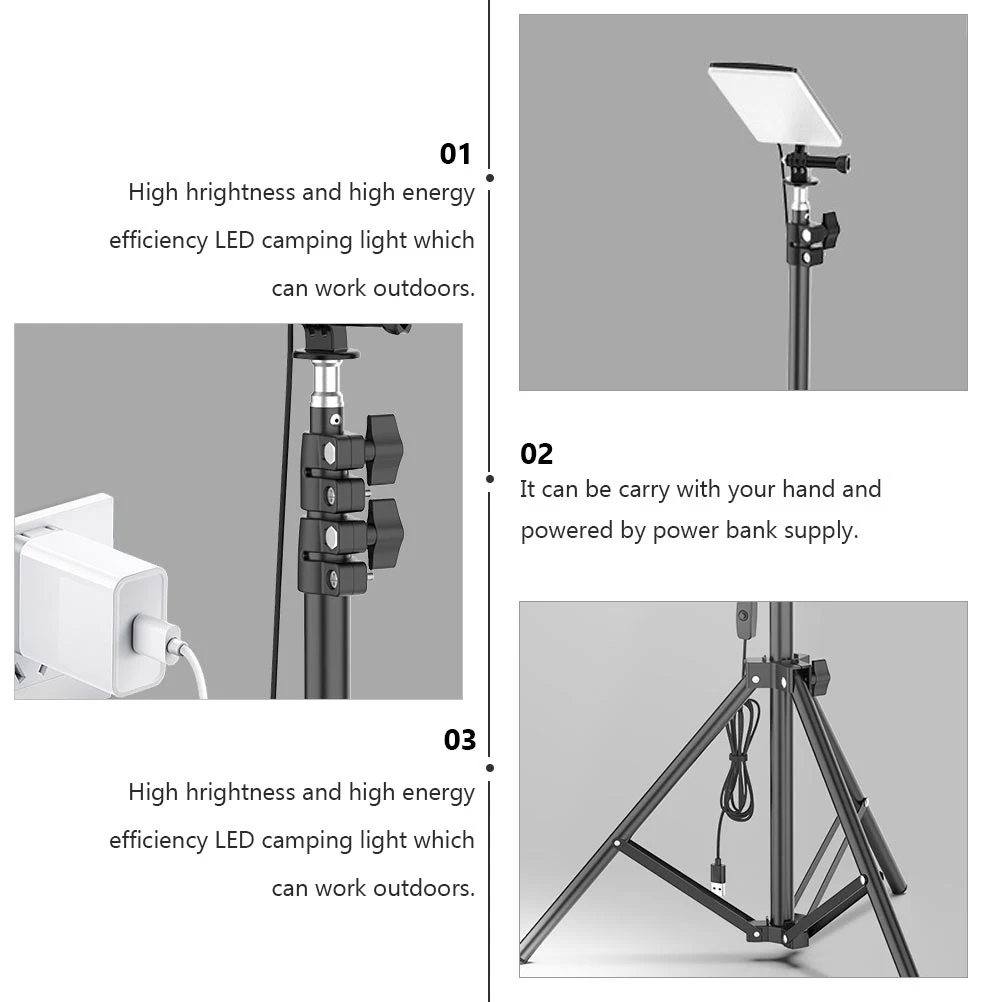 01
High hrightness and high energy efficiency LED camping light which can work outdoors.

02
It can be carry with your hand and powered by power bank supply.

03
High hrightness and high energy efficiency LED camping light which can work outdoors.