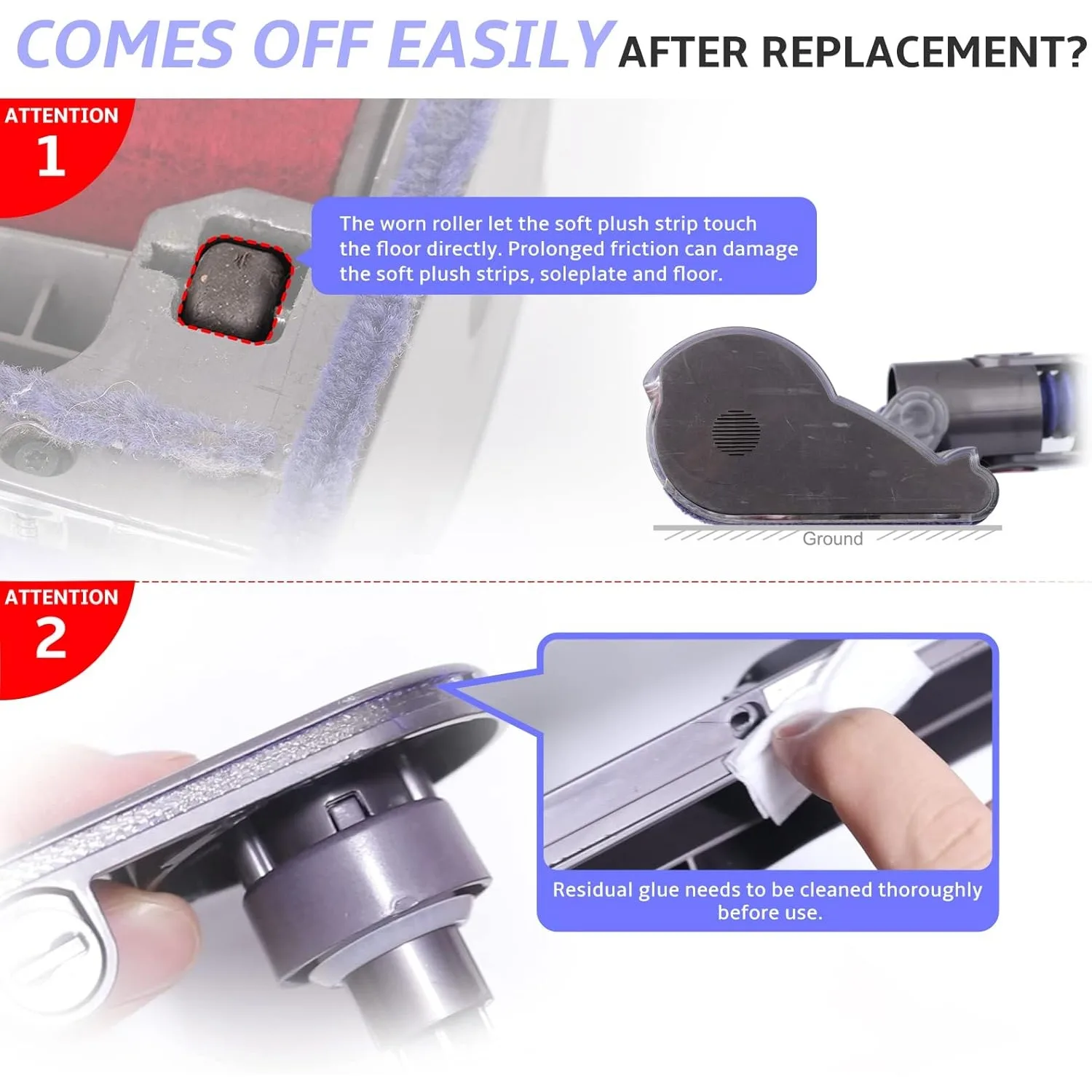 COMES OFF EASILY AFTER REPLACEMENT?

ATTENTION
1

The worn roller let the soft plush strip touch the floor directly. Prolonged friction can damage the soft plush strips, soleplate and floor.

Ground

ATTENTION
2

Residual glue needs to be cleaned thoroughly before use.