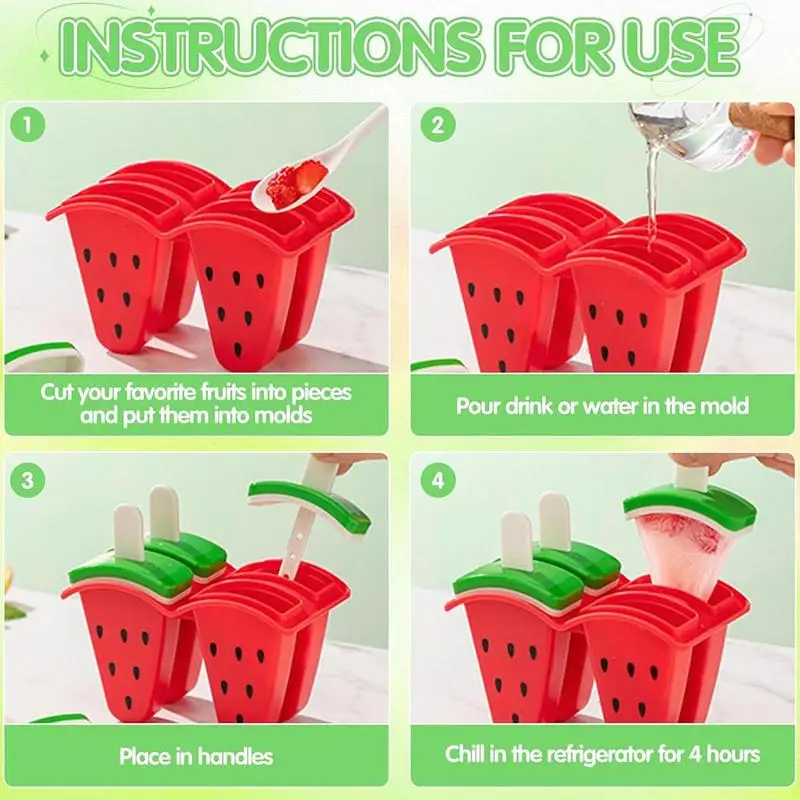 INSTRUCTIONS FOR USE

1

Cut your favorite fruits into pieces and put them into molds

2

Pour drink or water in the mold

3

Place in handles

4

Chill in the refrigerator for 4 hours