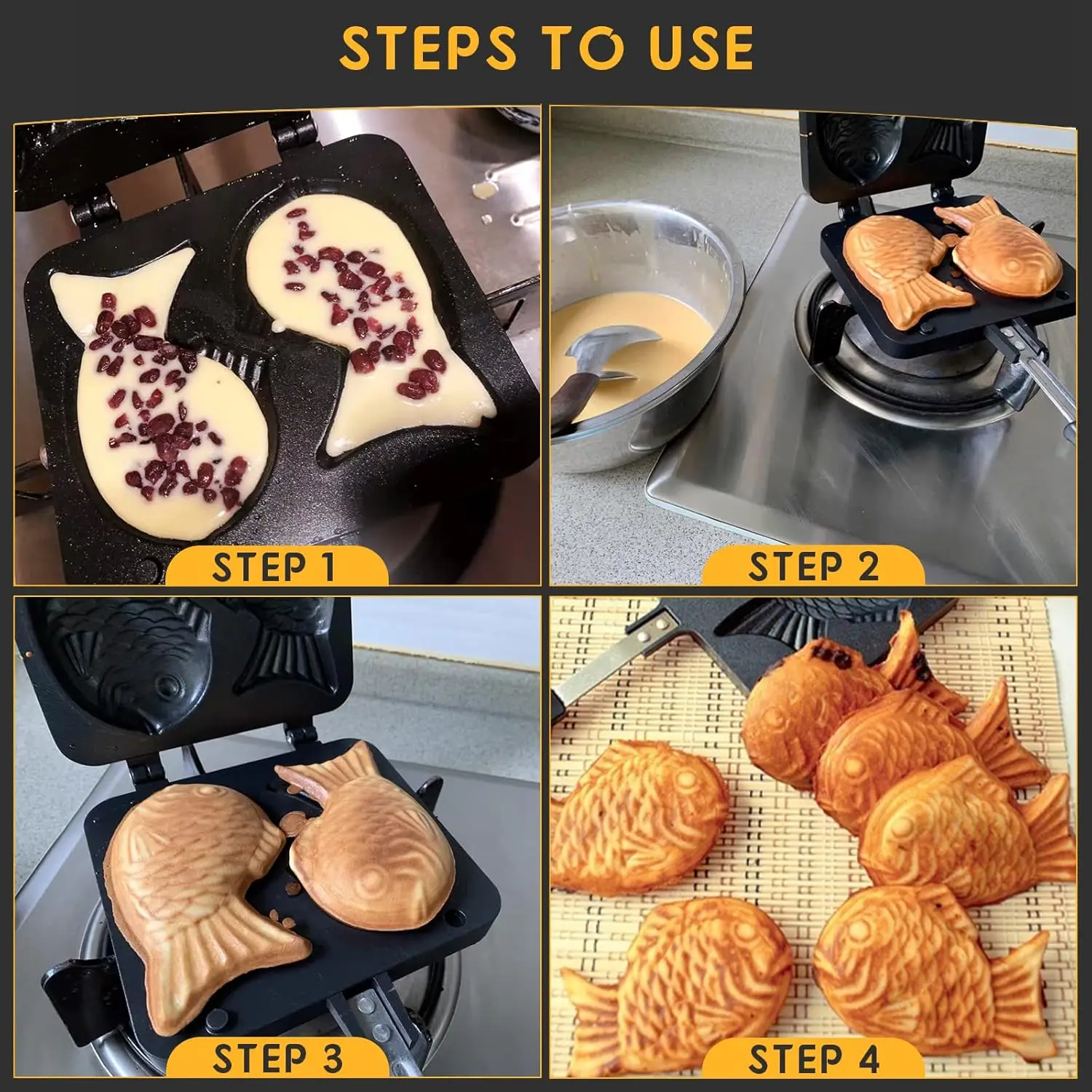 STEPS TO USE

STEP 1

STEP 2

STEP 3

STEP 4