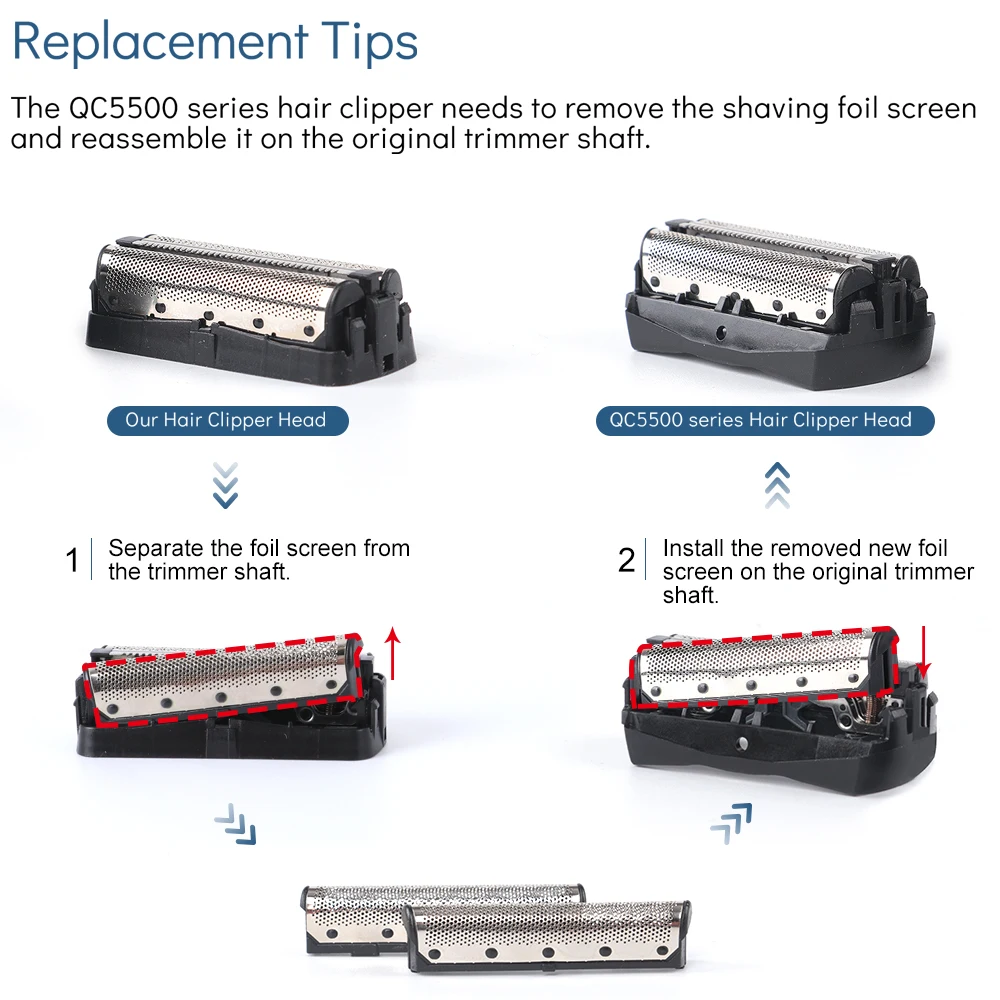 Replacement Tips

The QC5500 series hair clipper needs to remove the shaving foil screen and reassemble it on the original trimmer shaft.

Our Hair Clipper Head

QC5500 series Hair Clipper Head

1 Separate the foil screen from the trimmer shaft.

2 Install the removed new foil screen on the original trimmer shaft.