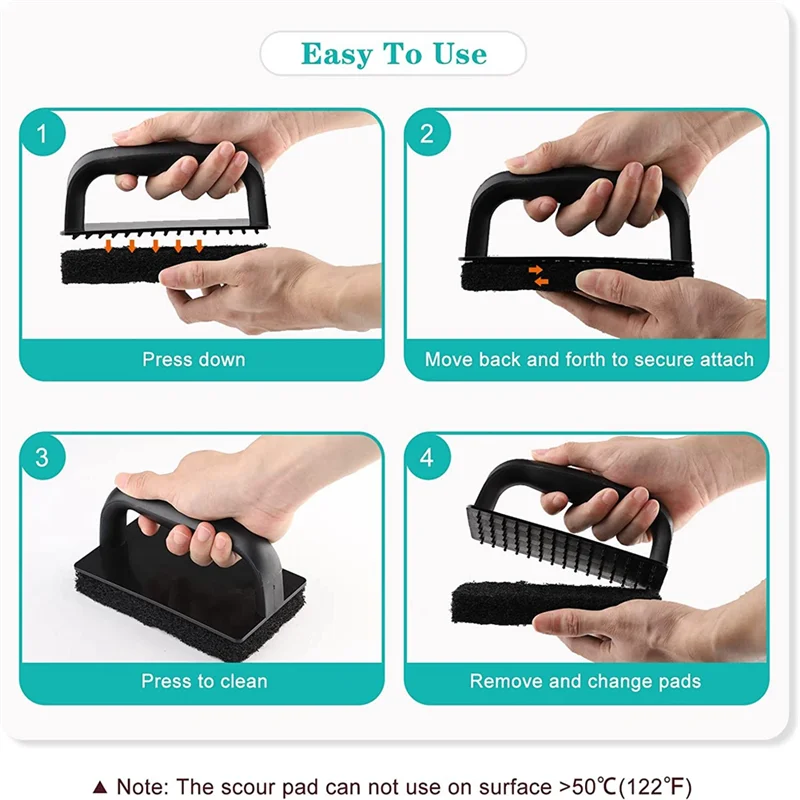 Easy To Use

1

Press down

2

Move back and forth to secure attach

3

Press to clean

4

Remove and change pads

▲ Note: The scour pad can not use on surface >50℃(122°F)