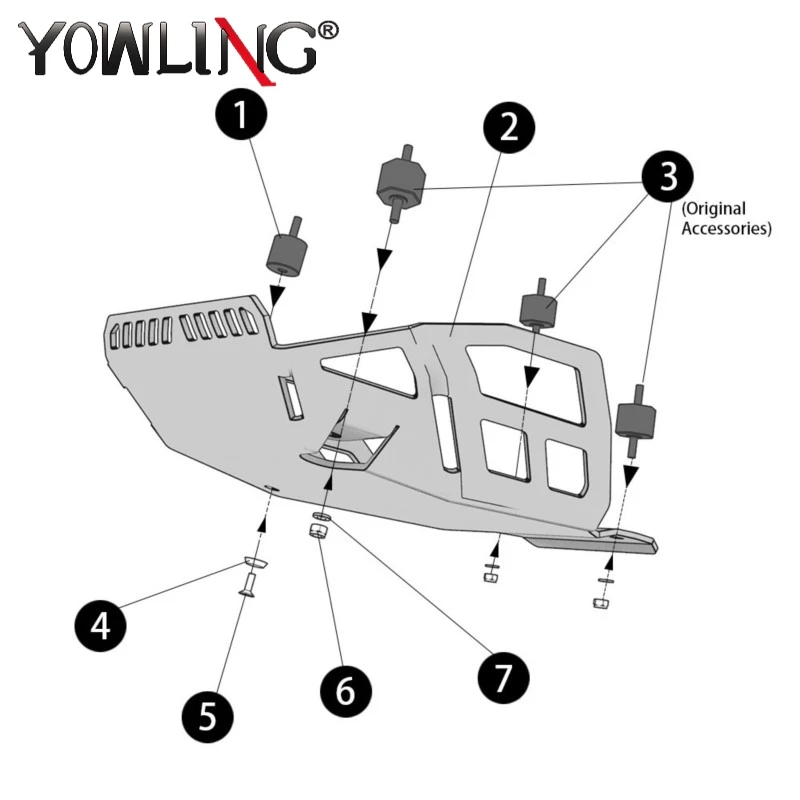 YOWLING®

1

2

3

(Original Accessories)

4

5

6

7