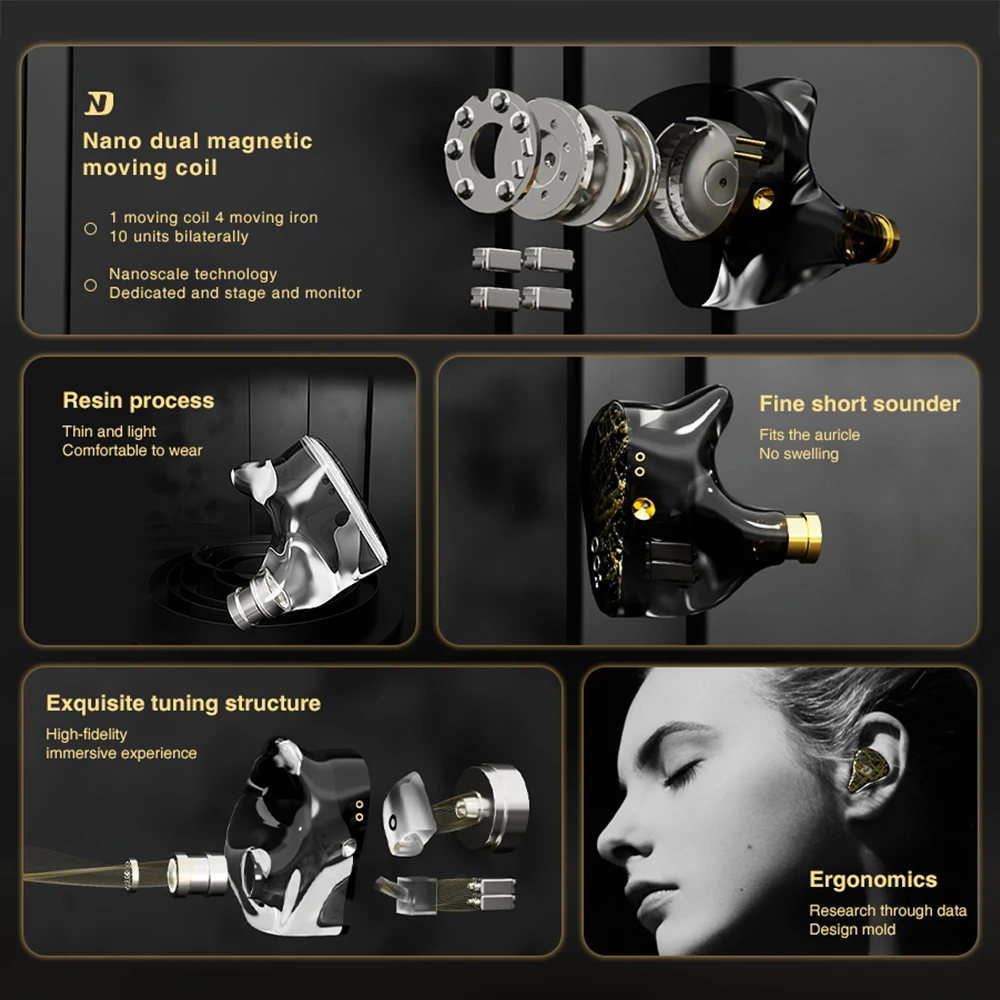 ND

Nano dual magnetic moving coil

1 moving coil 4 moving iron
10 units bilaterally

Nanoscale technology
Dedicated and stage and monitor

Resin process

Thin and light
Comfortable to wear

Fine short sounder

Fits the auricle
No swelling

Exquisite tuning structure

High-fidelity
immersive experience

Ergonomics

Research through data
Design mold