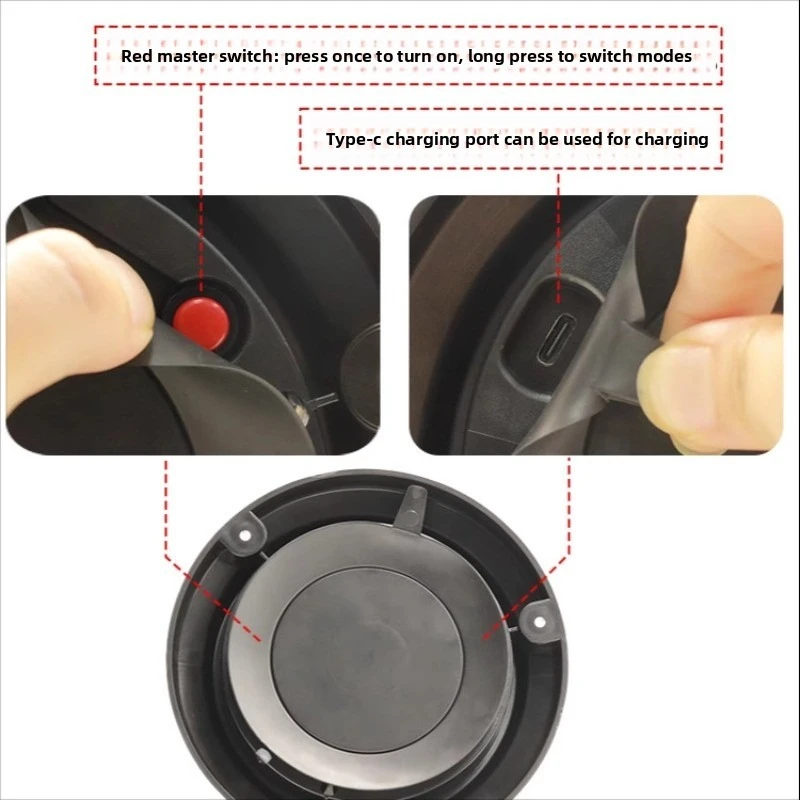 Red master switch: press once to turn on, long press to switch modes

Type-c charging port can be used for charging