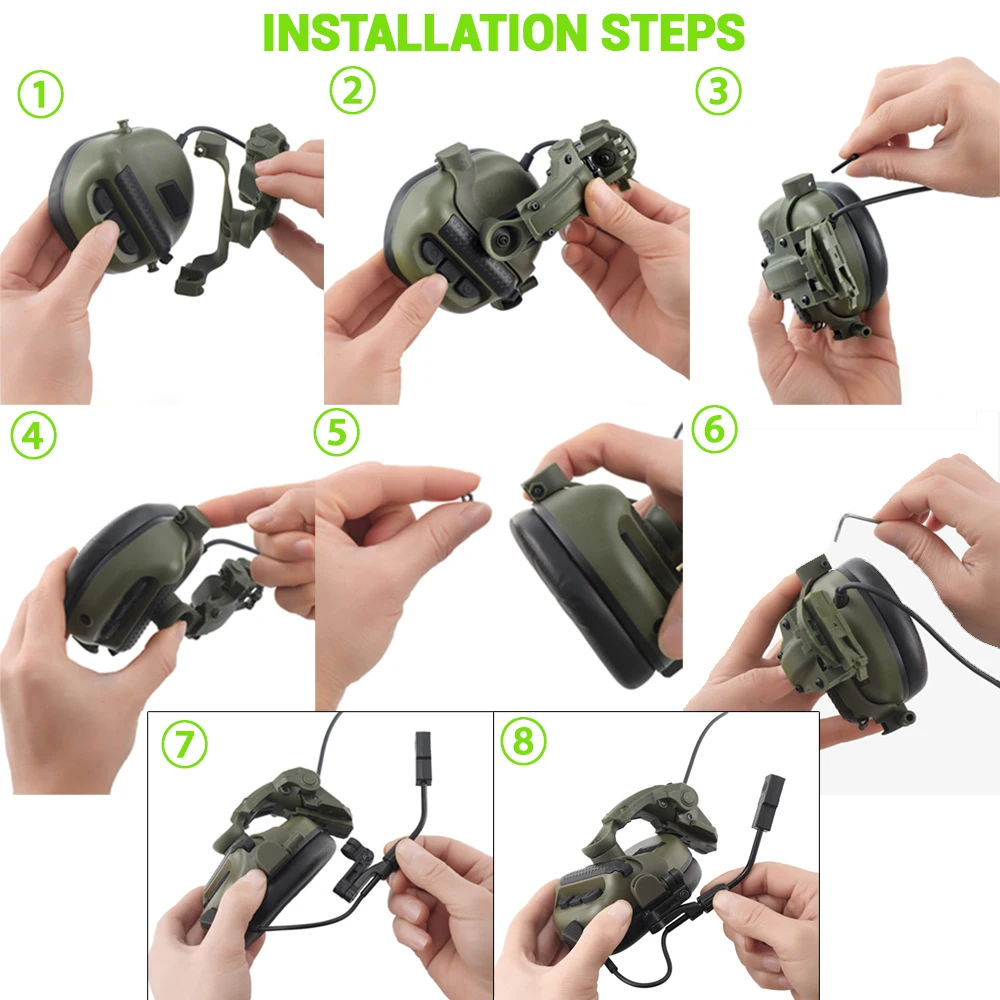 INSTALLATION STEPS

1

2

3

4

5

6

7

8