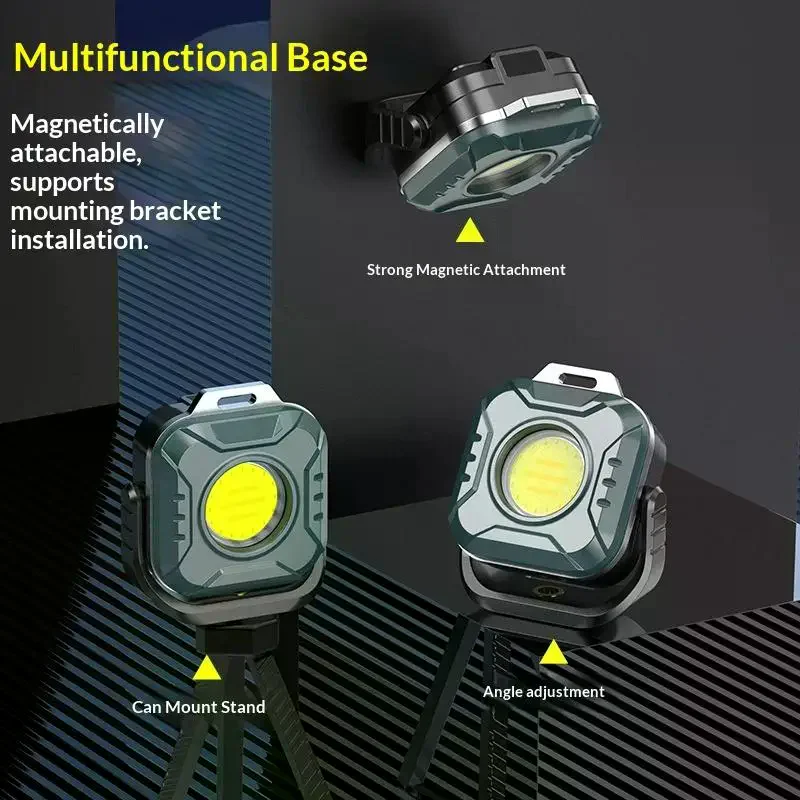 Multifunctional Base

Magnetically attachable, supports mounting bracket installation.

Strong Magnetic Attachment

Can Mount Stand

Angle adjustment