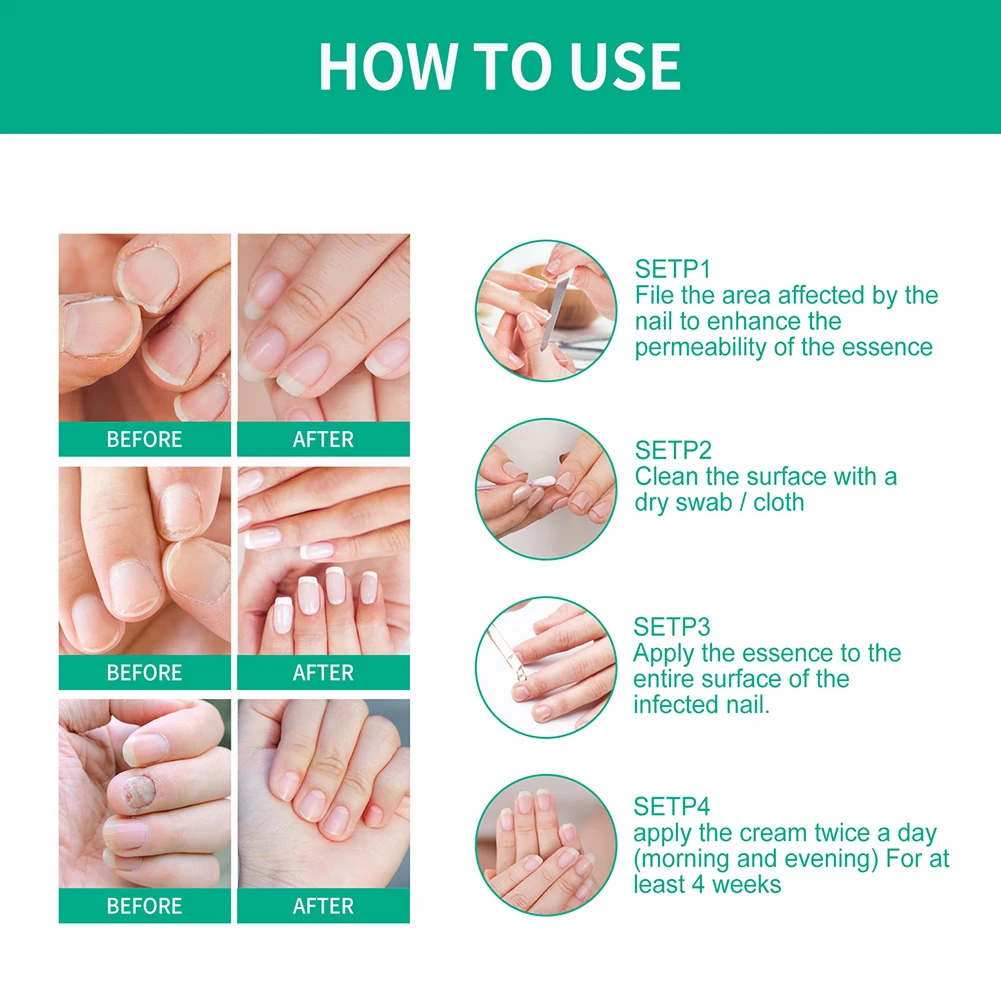 HOW TO USE

BEFORE
AFTER
BEFORE
AFTER
BEFORE
AFTER

SETP1
File the area affected by the nail to enhance the permeability of the essence

SETP2
Clean the surface with a dry swab / cloth

SETP3
Apply the essence to the entire surface of the infected nail.

SETP4
apply the cream twice a day (morning and evening) For at least 4 weeks