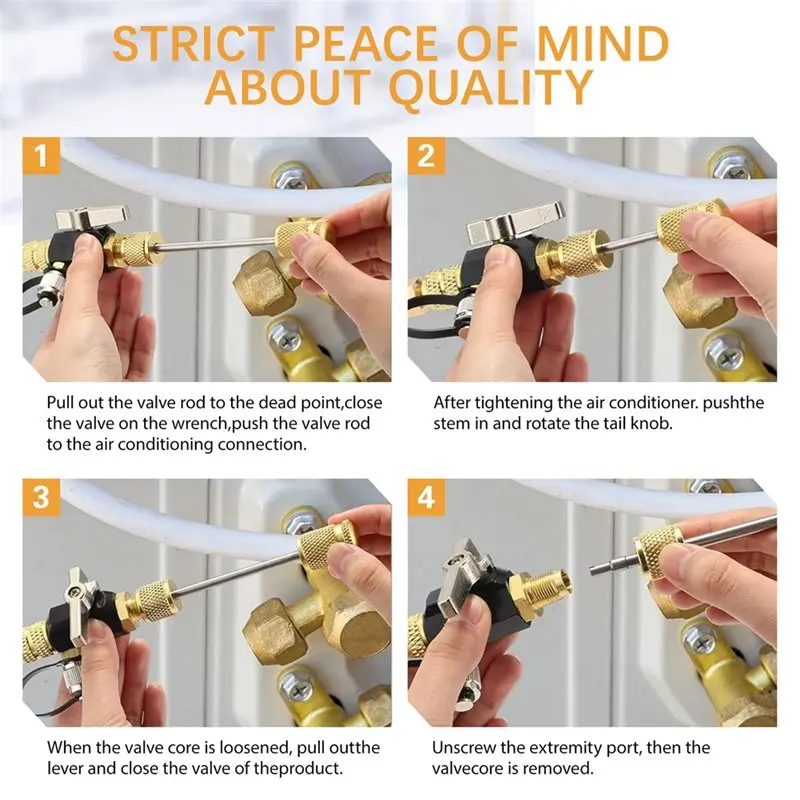 STRICT PEACE OF MIND ABOUT QUALITY

1

Pull out the valve rod to the dead point,close the valve on the wrench,push the valve rod to the air conditioning connection.

2

After tightening the air conditioner. pushthe stem in and rotate the tail knob.

3

When the valve core is loosened, pull outthe lever and close the valve of theproduct.

4

Unscrew the extremity port, then the valvecore is removed.